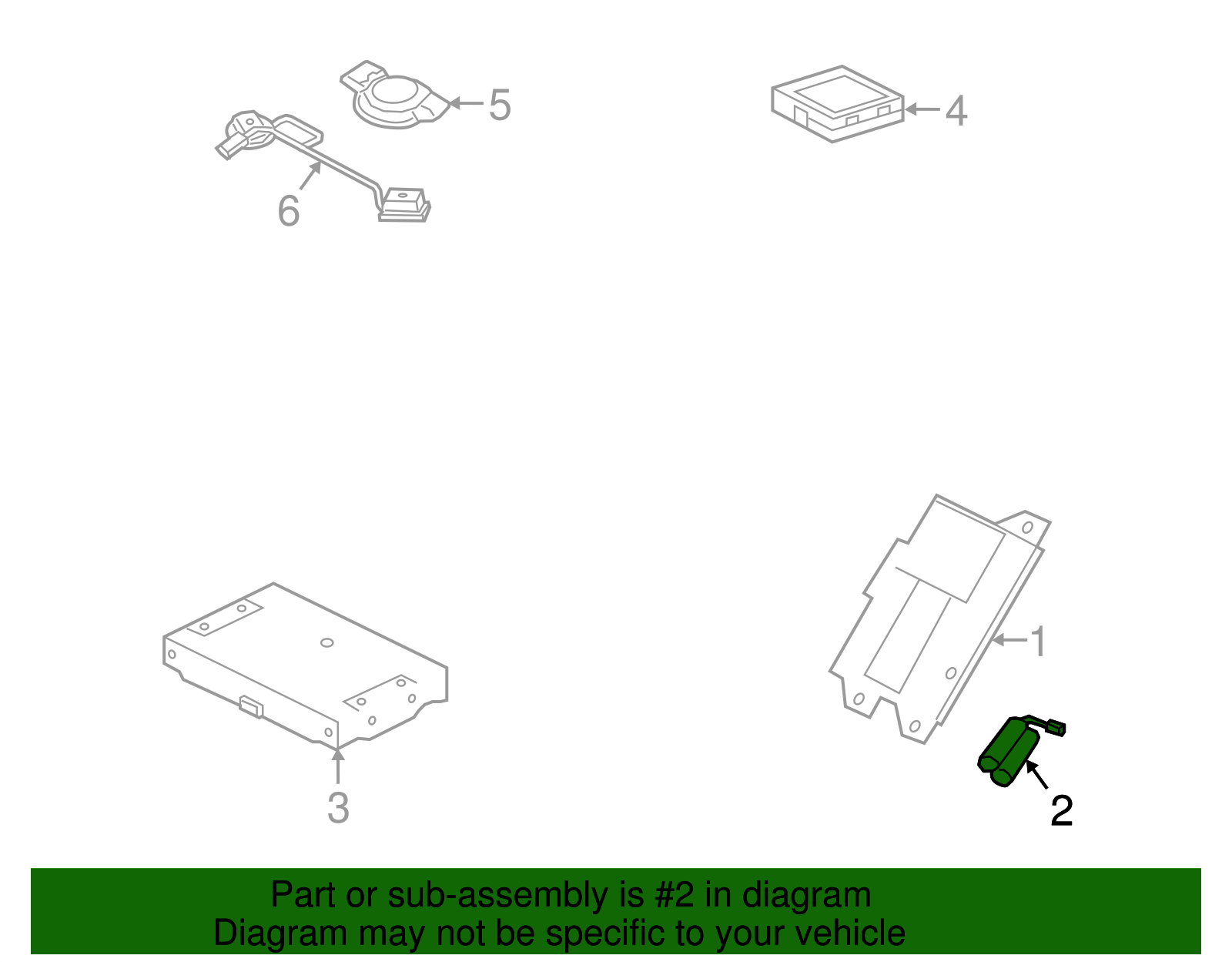 5

4

6

1

3

2

Part or sub-assembly is #2 in diagram
Diagram may not be specific to your vehicle