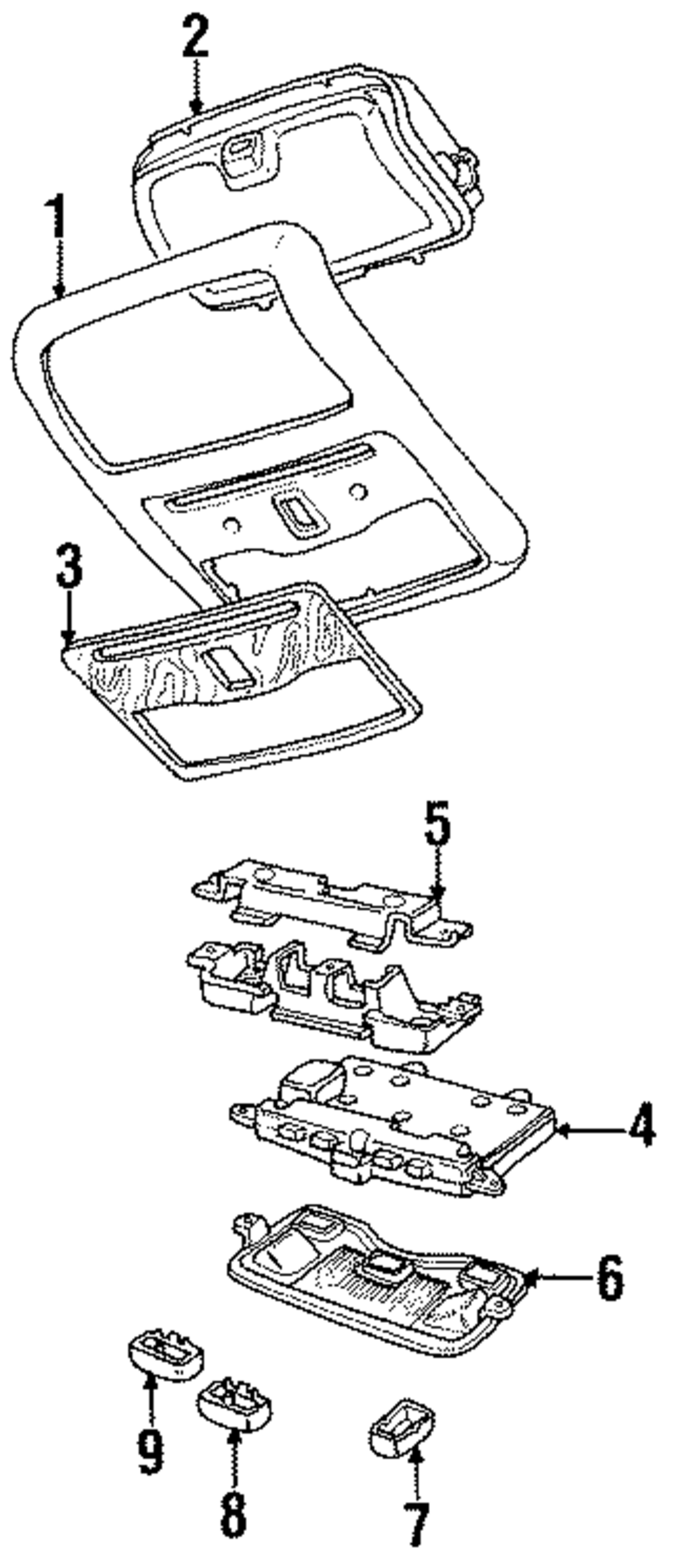 2
1
3
5
4
6
9
8
7