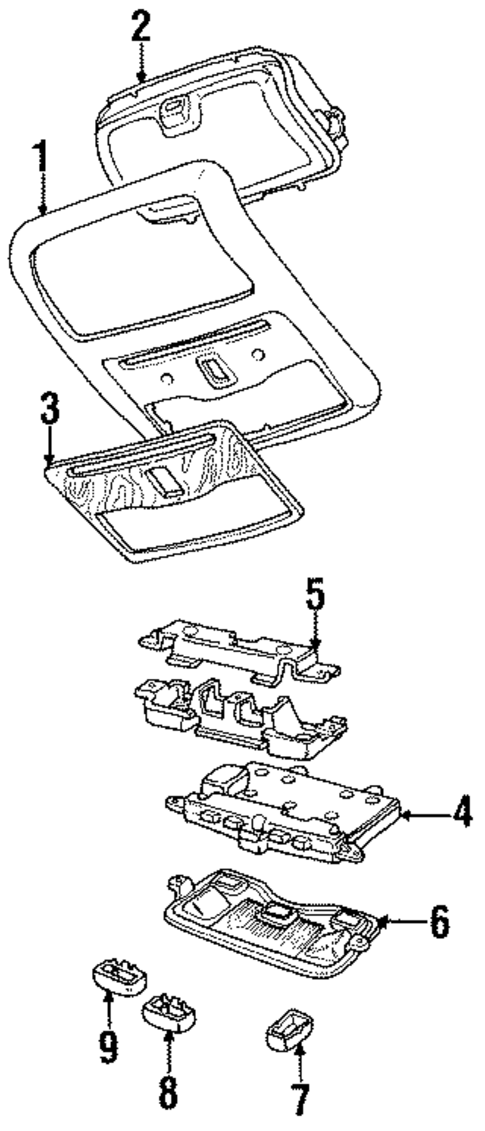 2
1
3
5
4
6
9
8
7