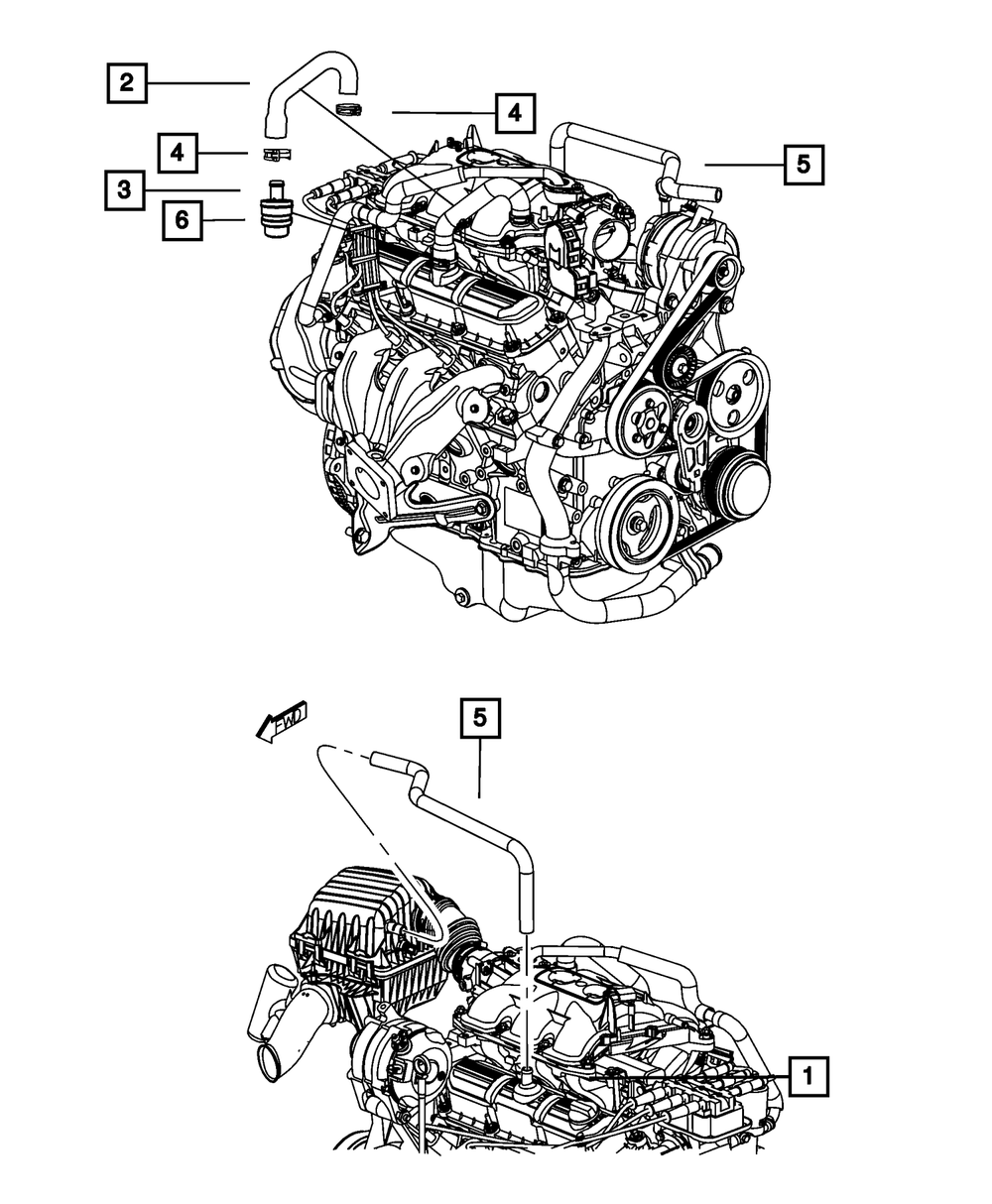 2
4
4
5
3
6
FWD
5
1