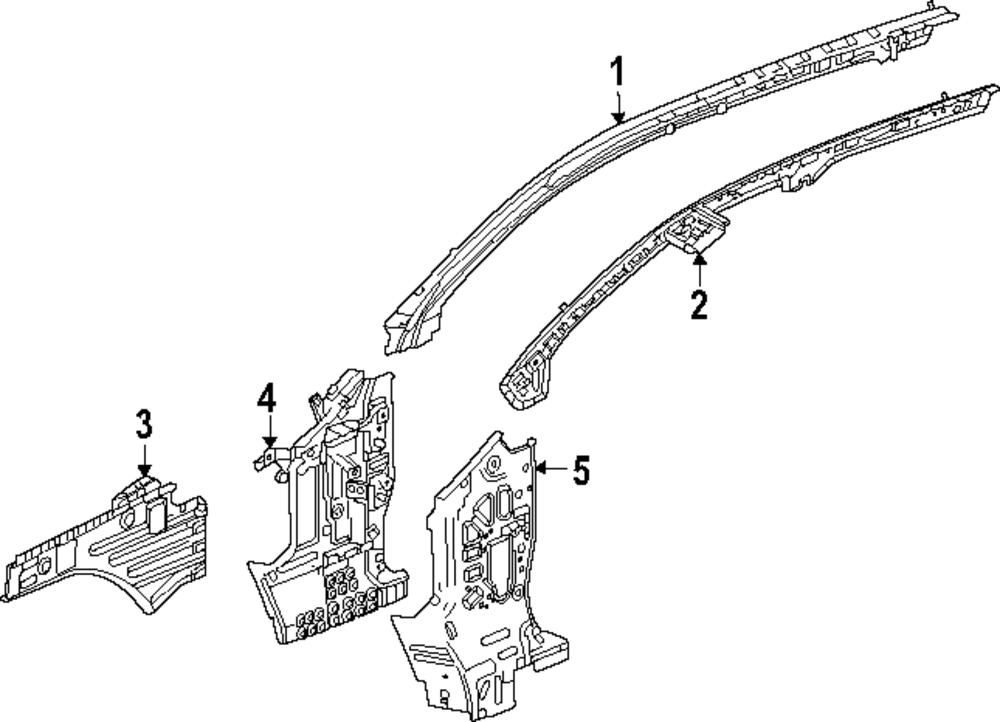 1
2
3
4
5