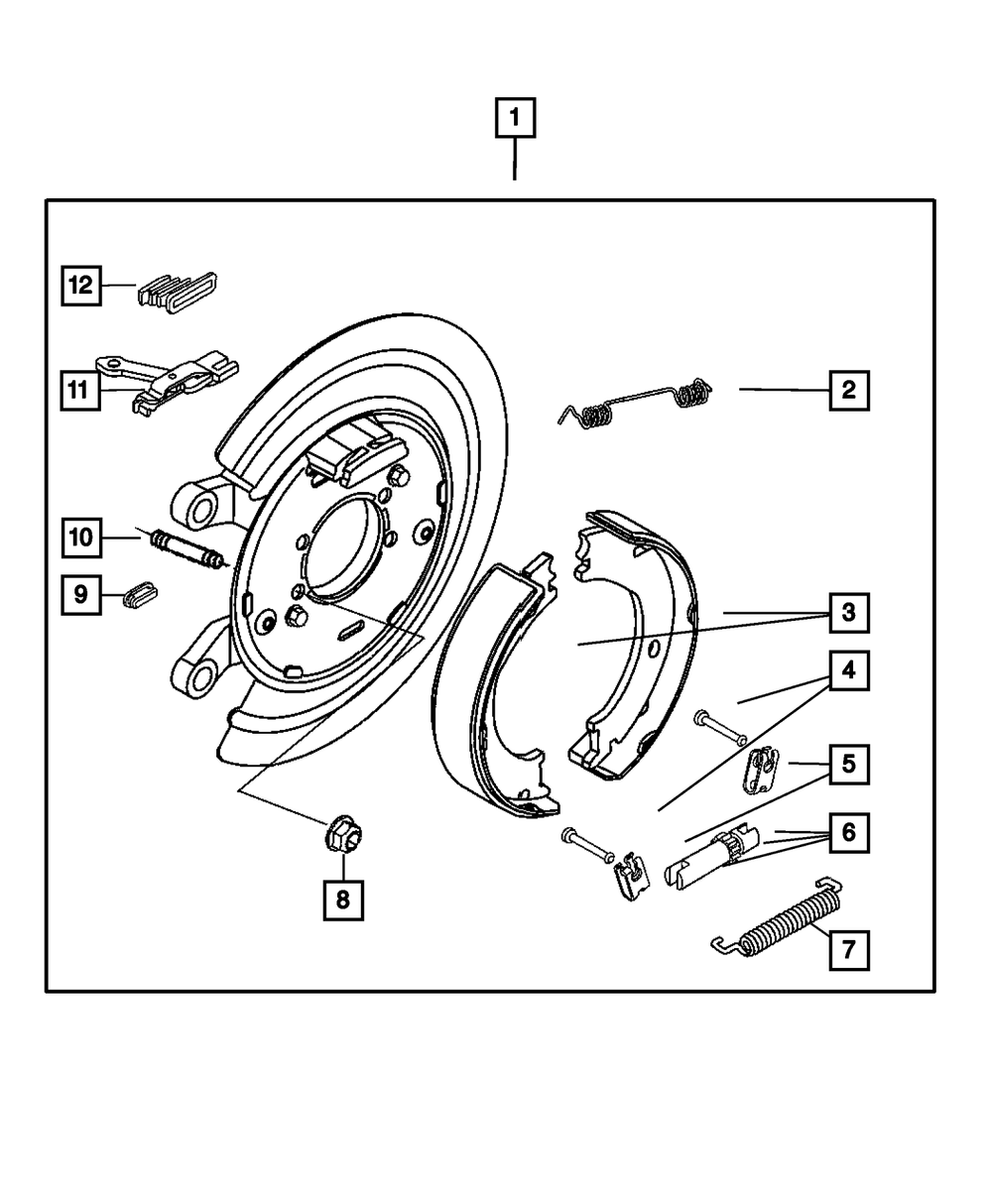 1
12
11
2
10
9
3
4
5
6
8
7