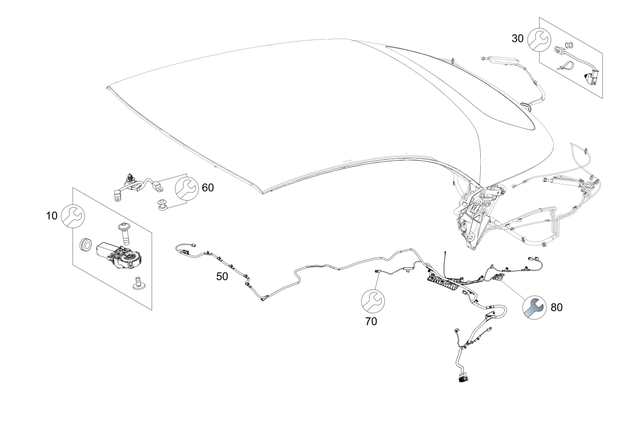 30

60

10

50

70

80