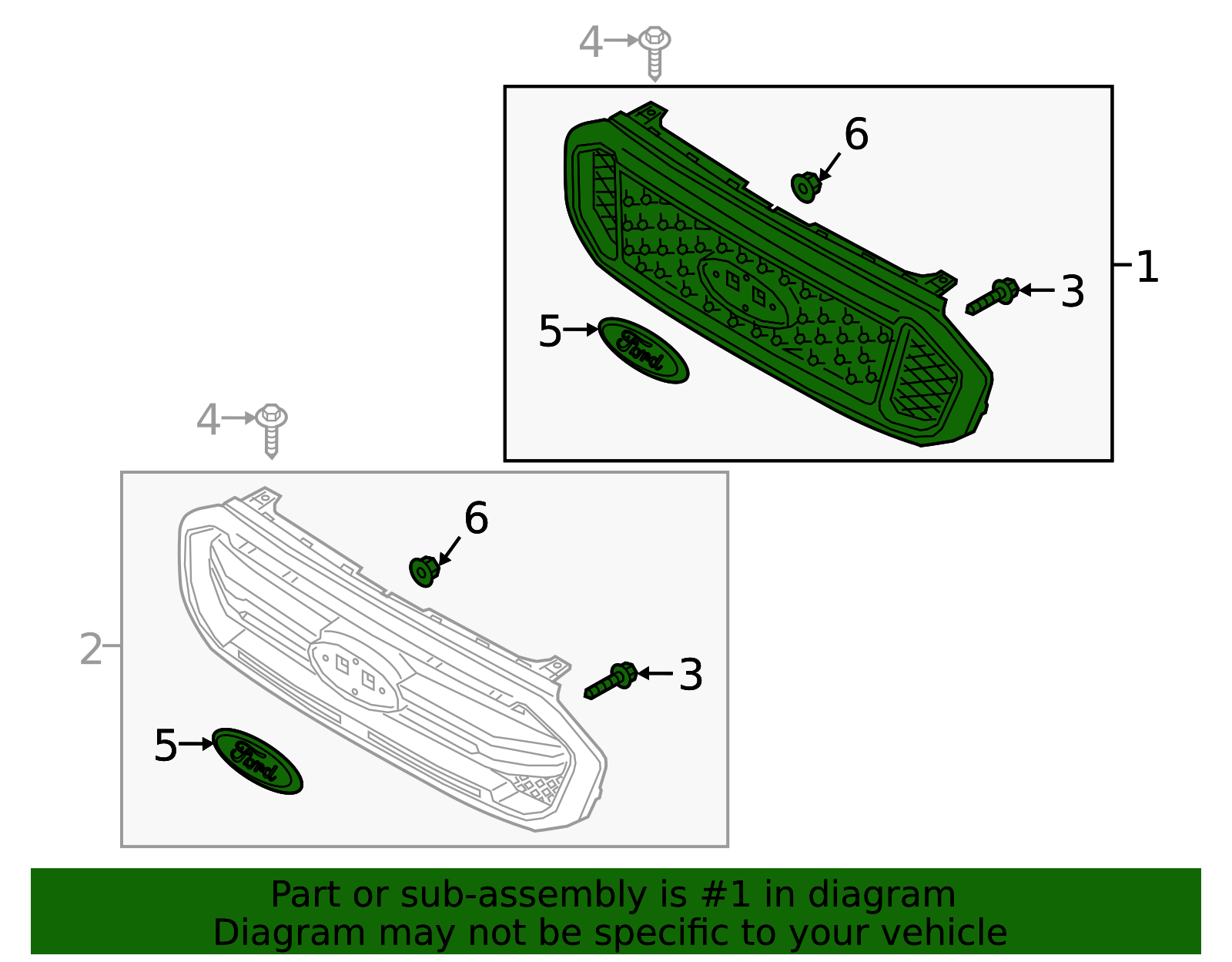 4
6
1
3
5
Ford
4
6
2
3
5
Ford
Part or sub-assembly is #1 in diagram
Diagram may not be specific to your vehicle