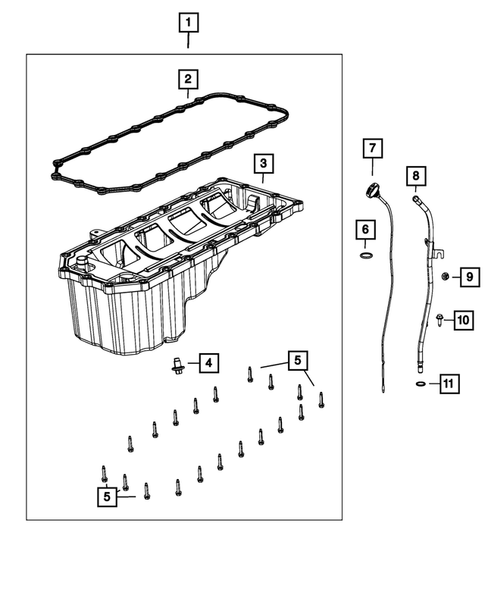 1
2
3
7
8
6
9
10
4
5
11
5