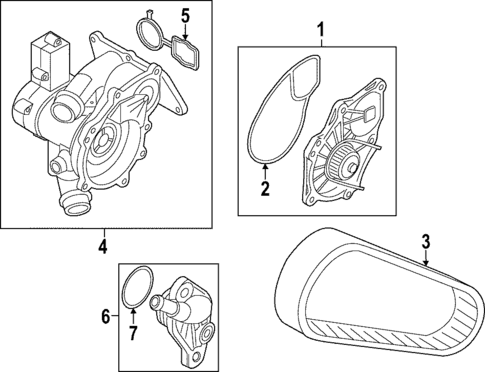 5
1
2
4
3
6
7