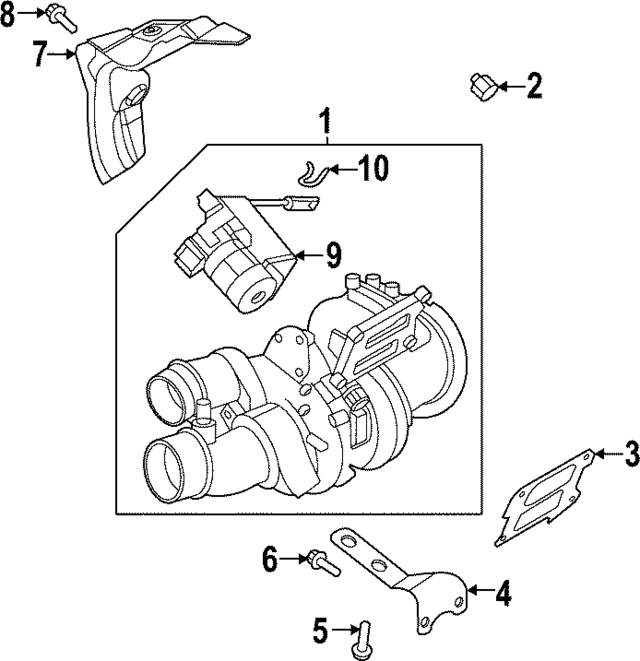 8
7
2
1
10
9
3
6
4
5