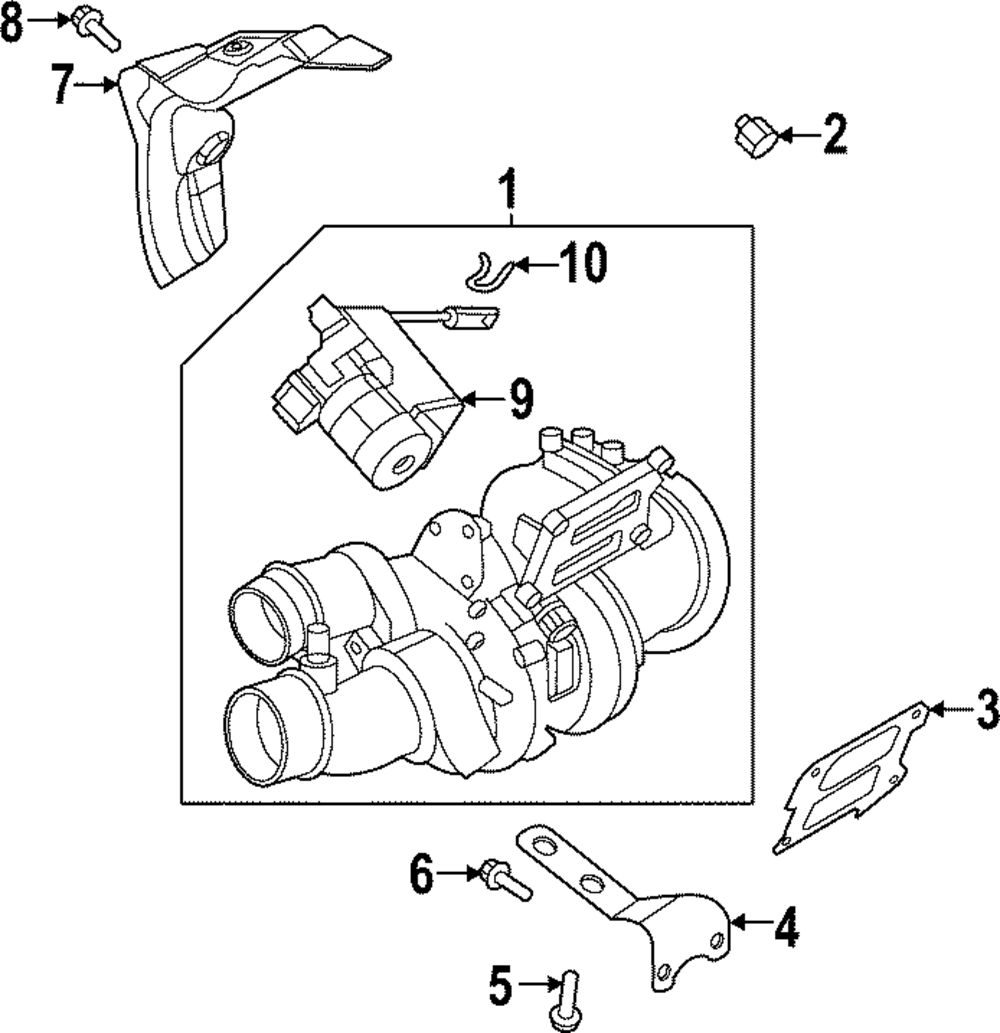 8
7
2
1
10
9
3
6
4
5