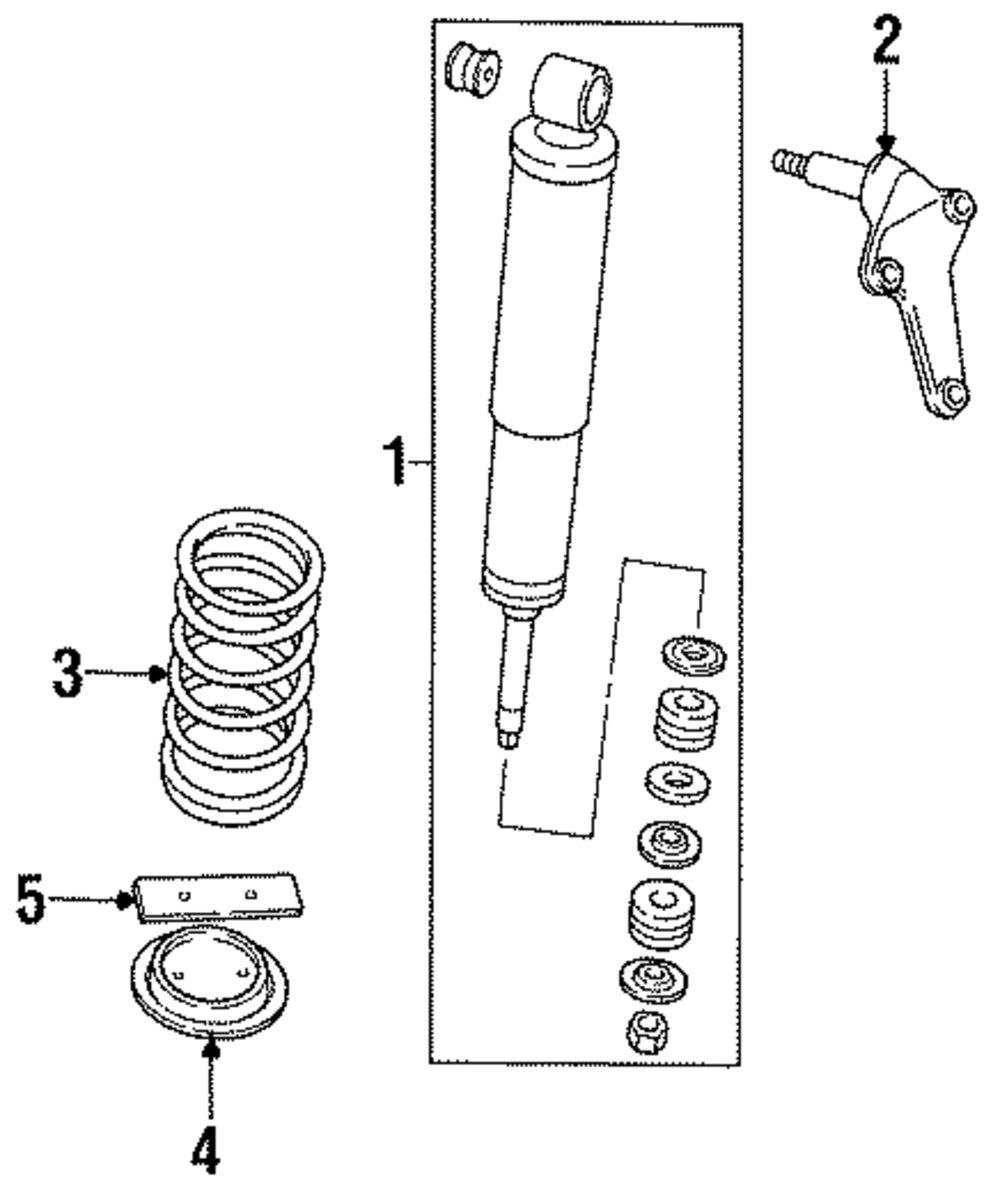 2
1
3
5
4