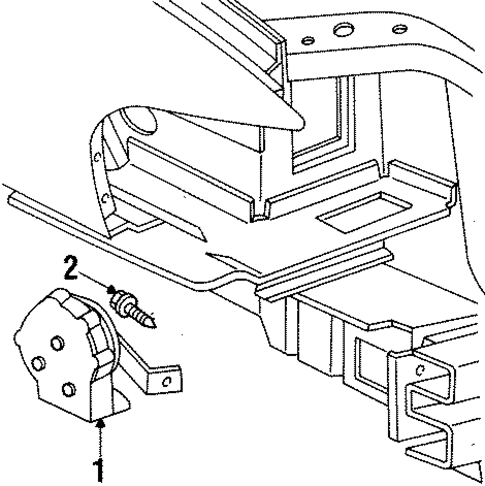 2
1