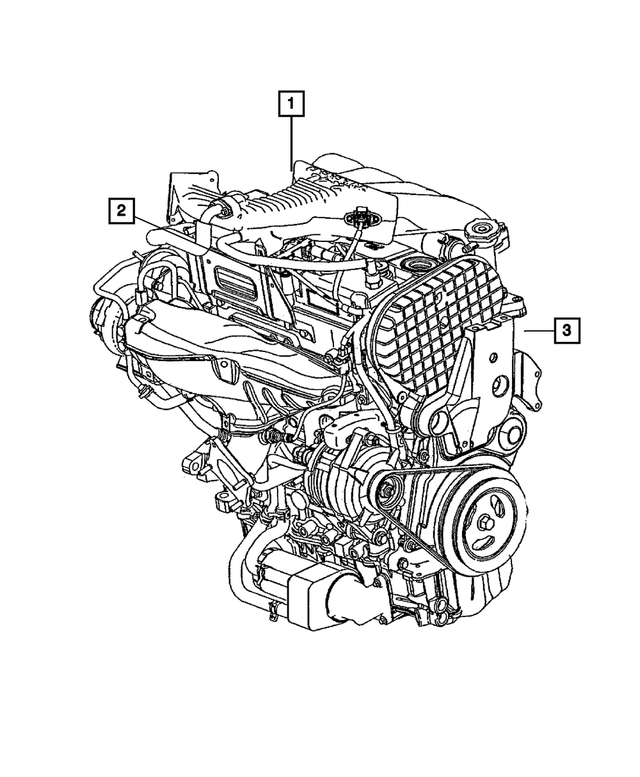 1
2
3