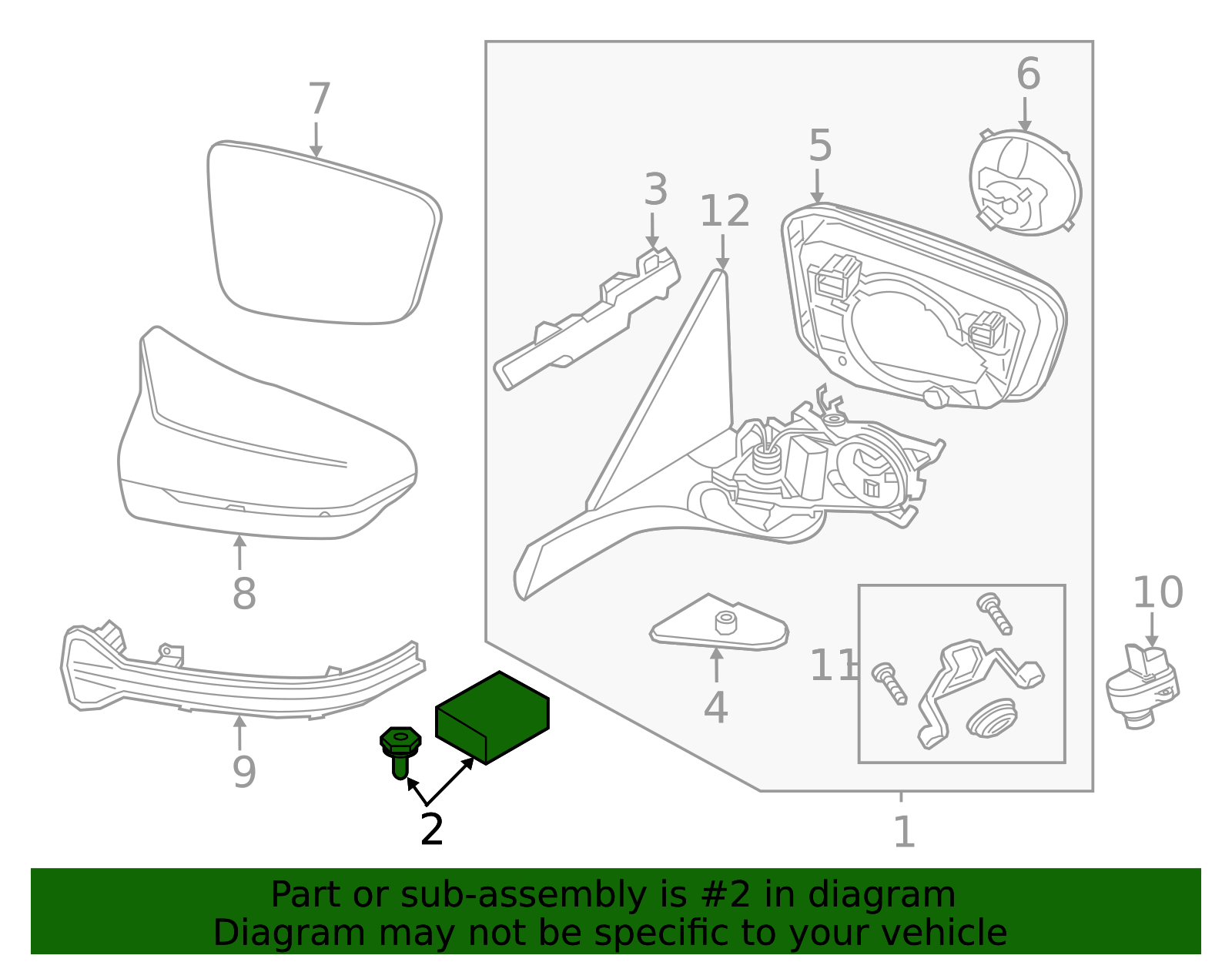 7
6
5
3
12
8
10
11
4
9
2
1

Part or sub-assembly is #2 in diagram
Diagram may not be specific to your vehicle