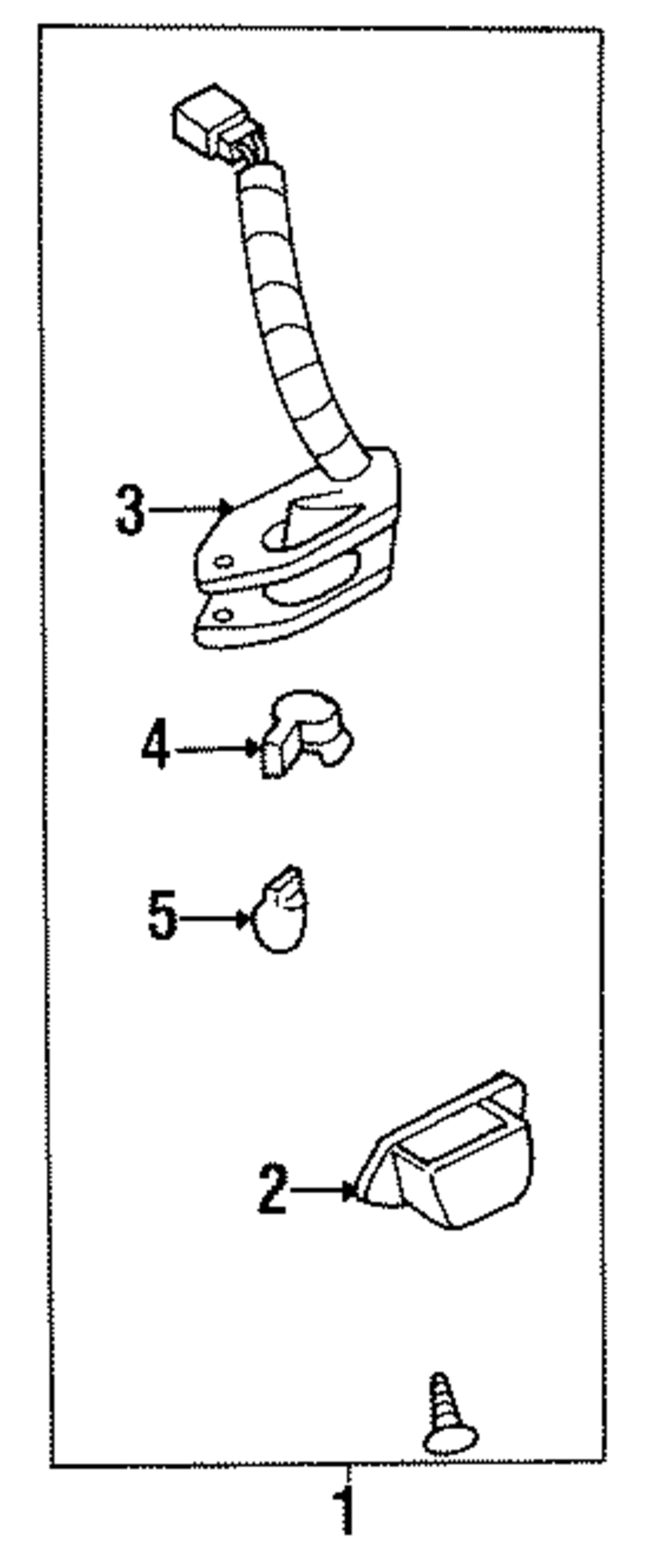 3
4
5
2
1