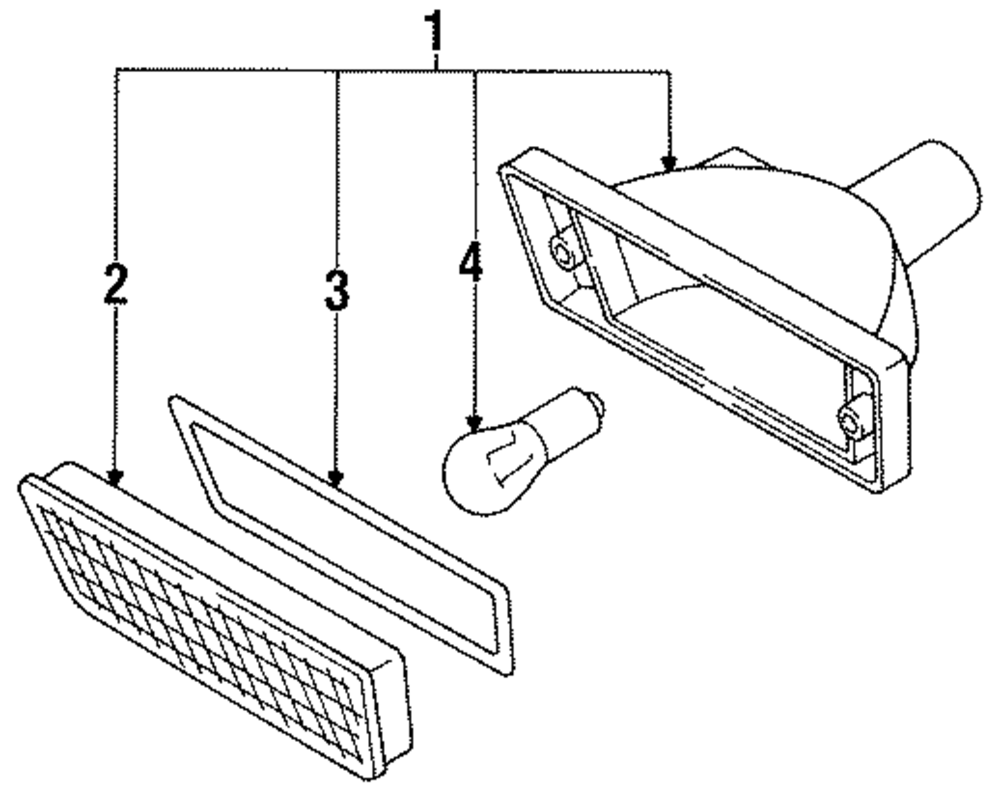 1
2
3
4