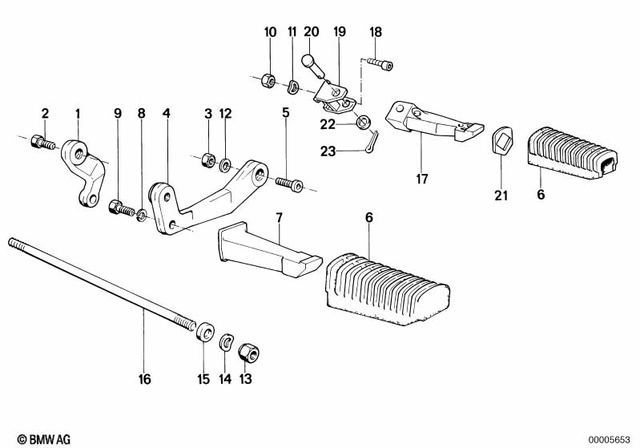 10 11 20 19 18

2 1 9 8 4 3 12 5

22

23

17

21 6

7 6

16 15 14 13

© BMW AG

00005653