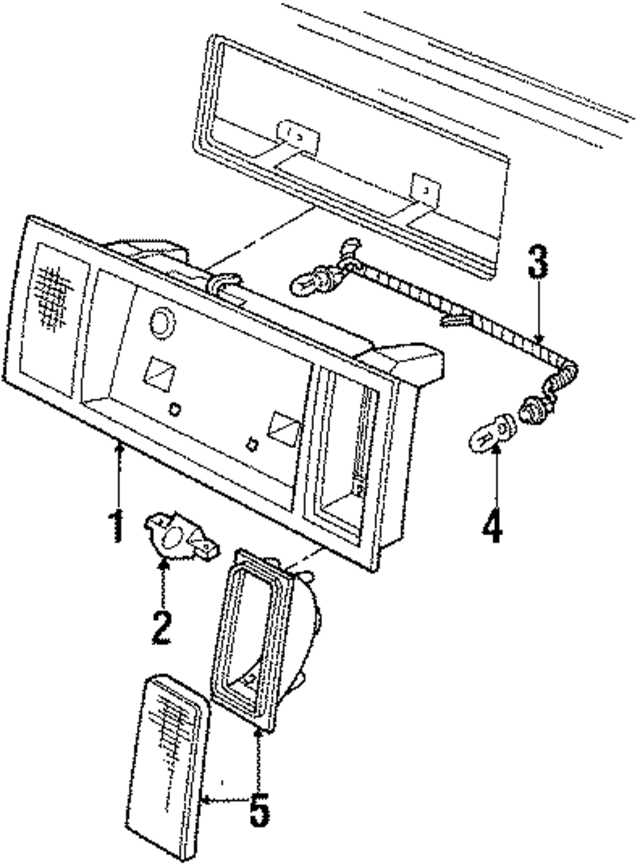 3
1
4
2
5