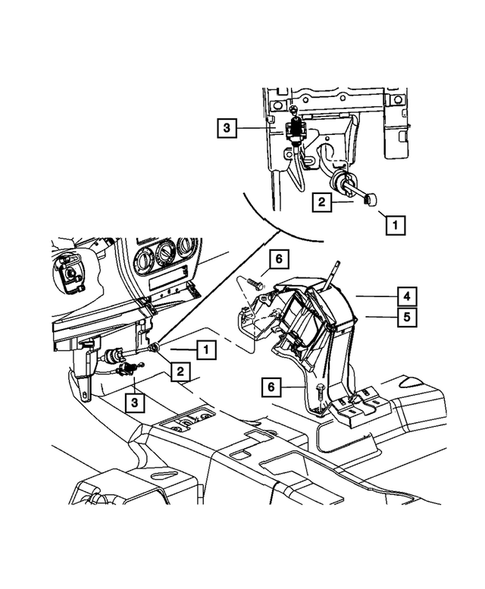 3
2
1
6
4
5
1
2
3
6