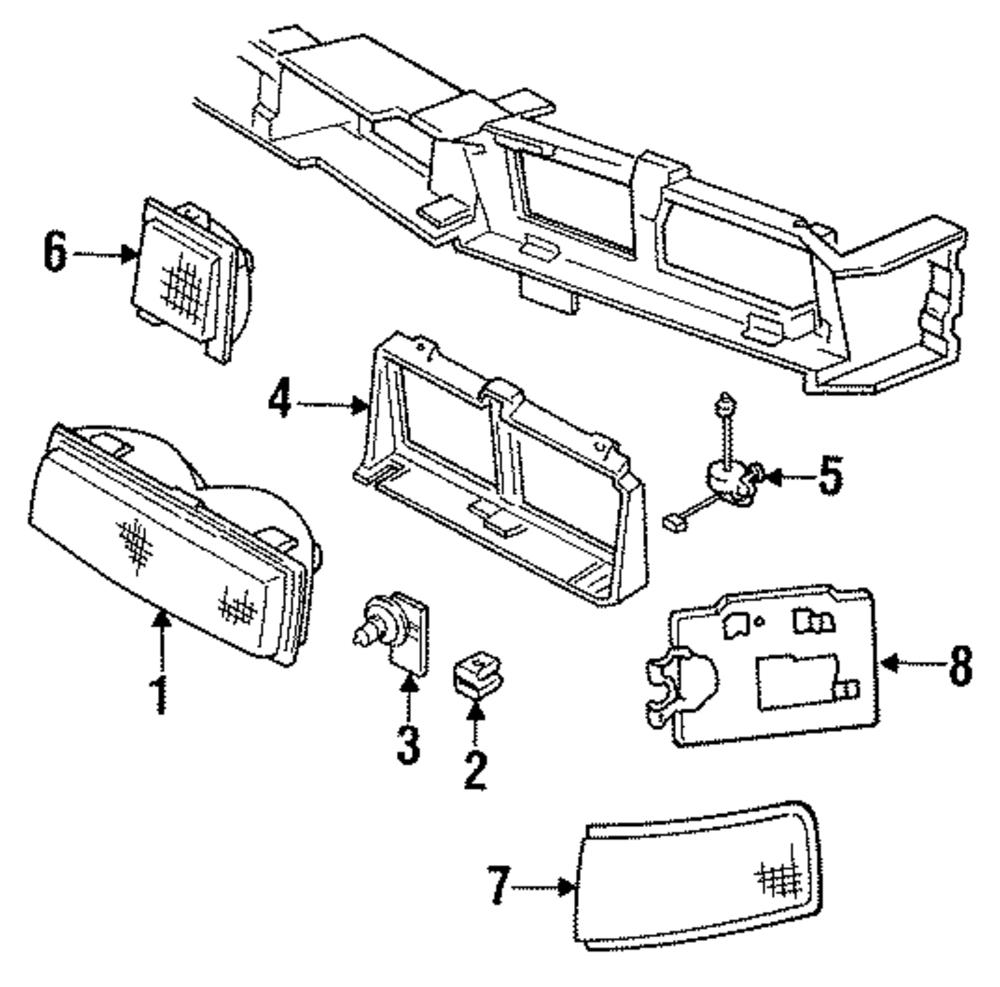 6
4
5
1
3
2
8
7