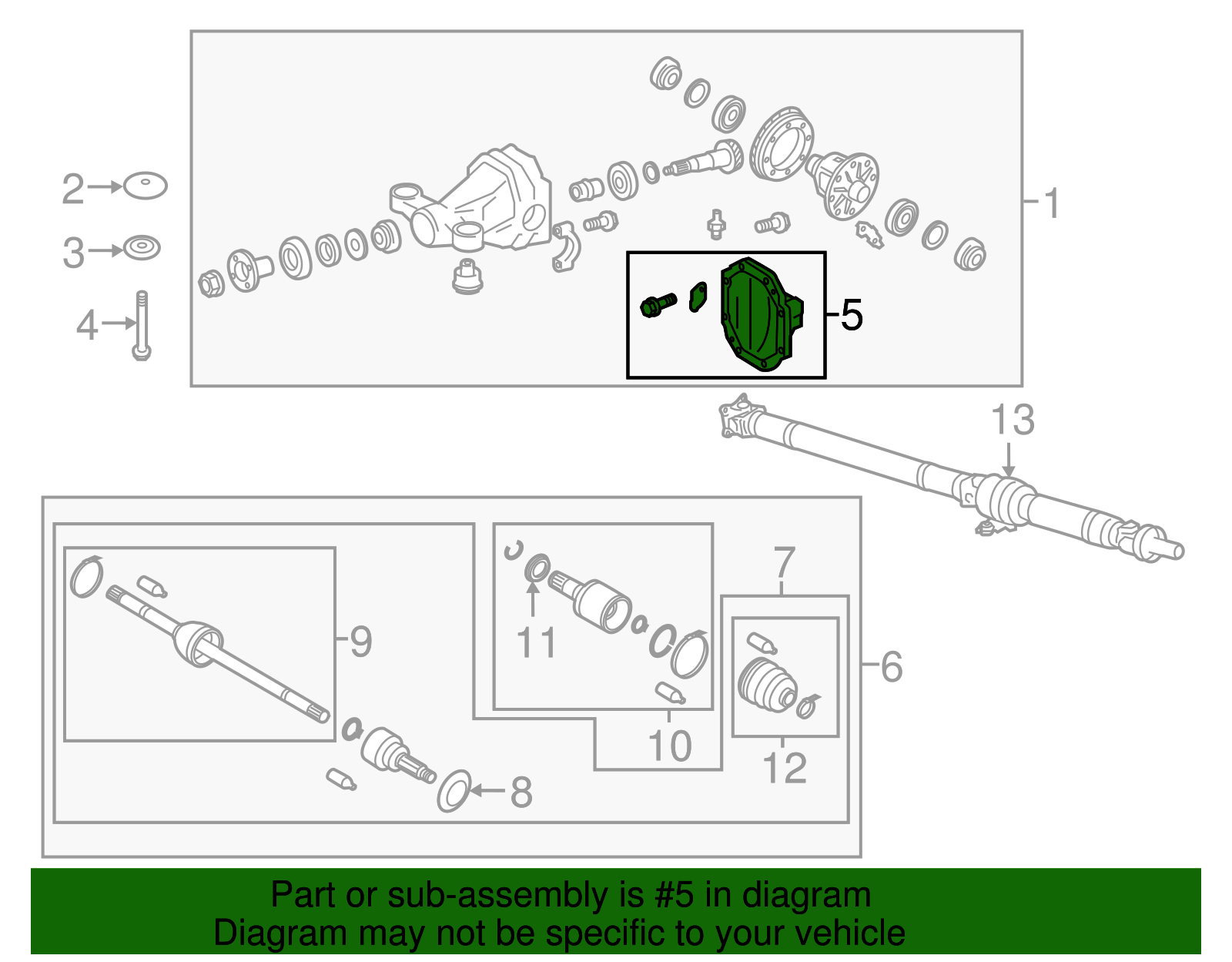 2
3
4
1
5
13
7
9
11
6
10
12
8

Part or sub-assembly is #5 in diagram
Diagram may not be specific to your vehicle