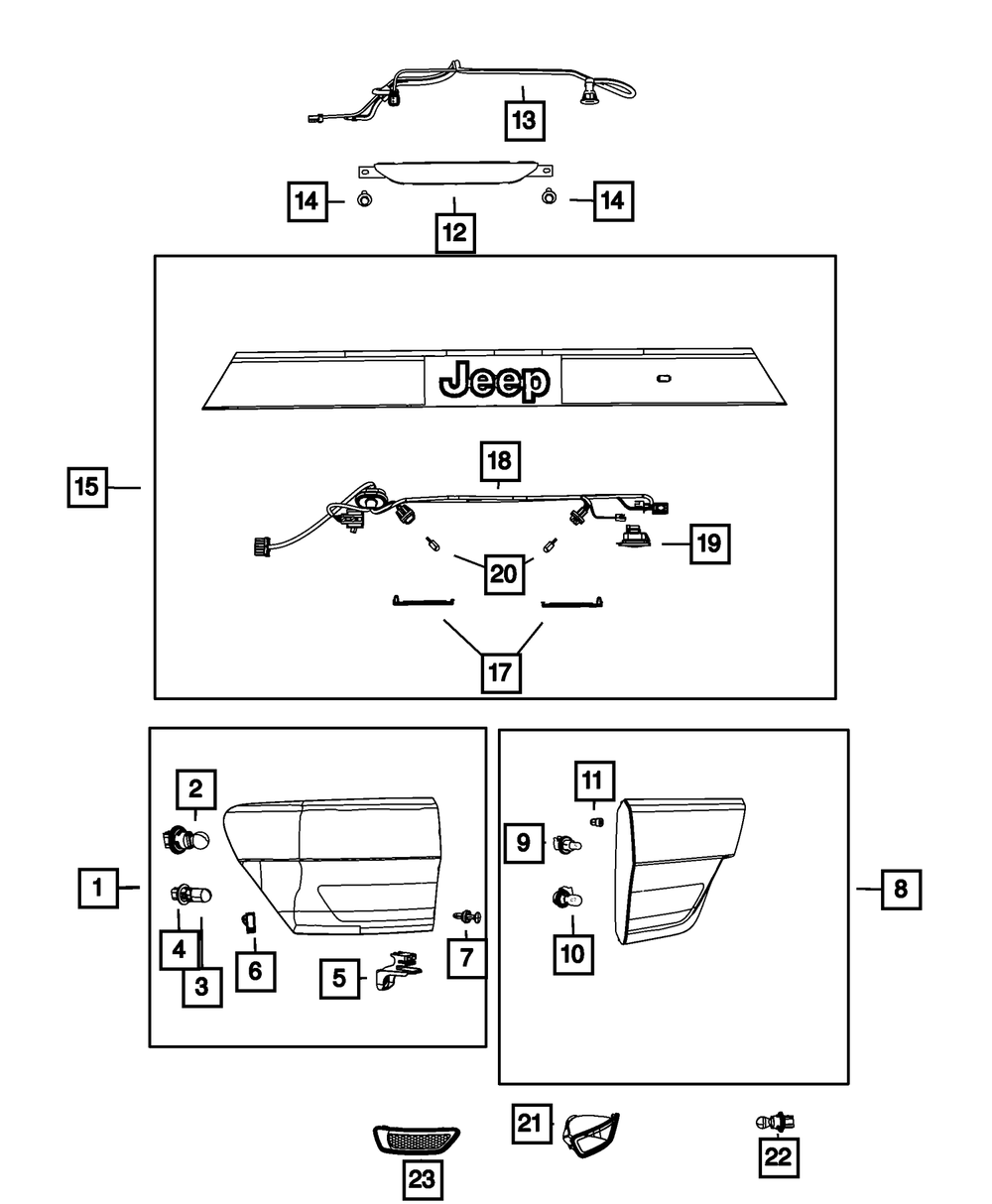 13

14
14
12

Jeep

15
18
19
20
17

2
1
4
3
6
5
7

11
9
10
8

21
22
23