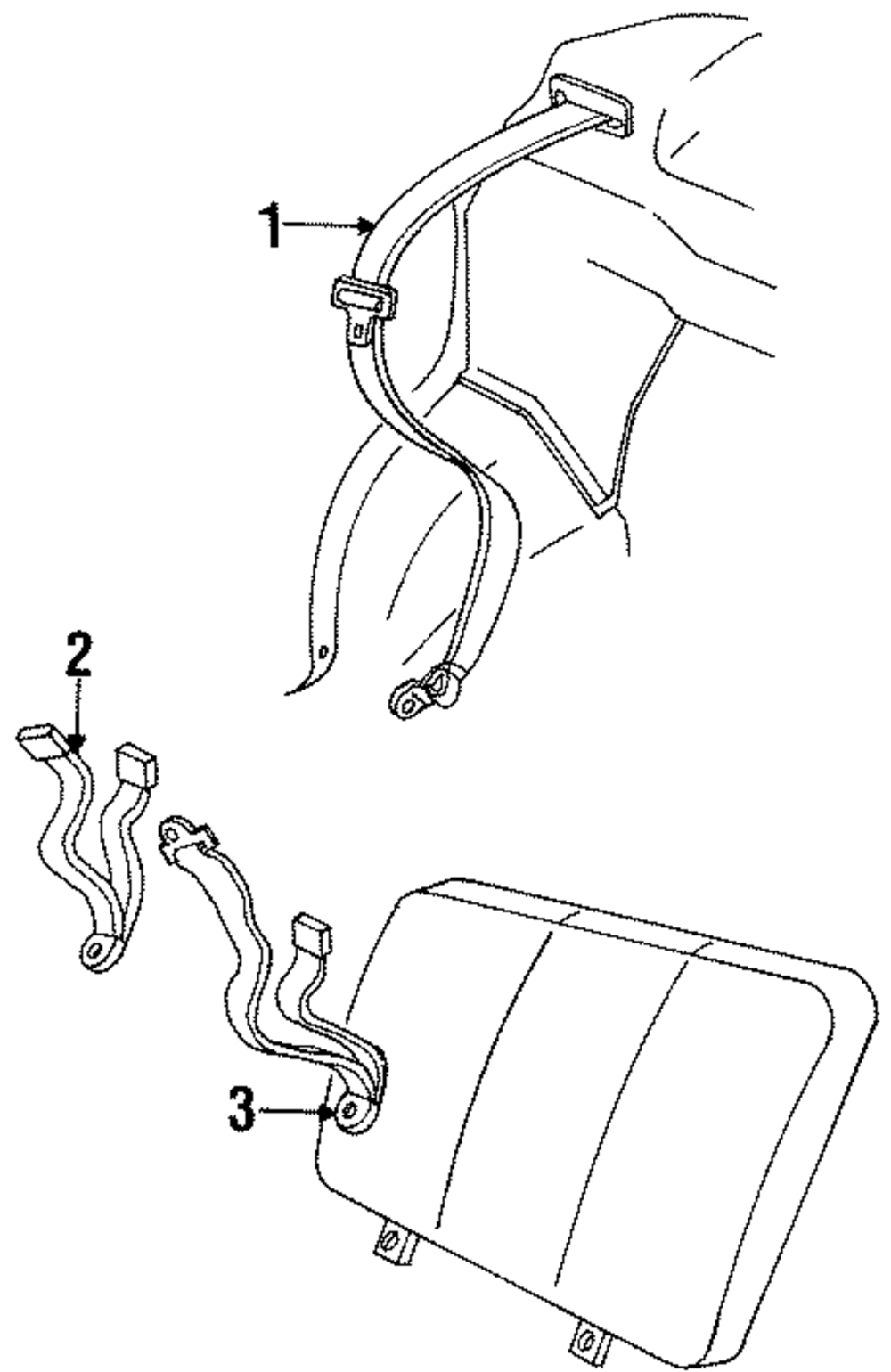 1
2
3