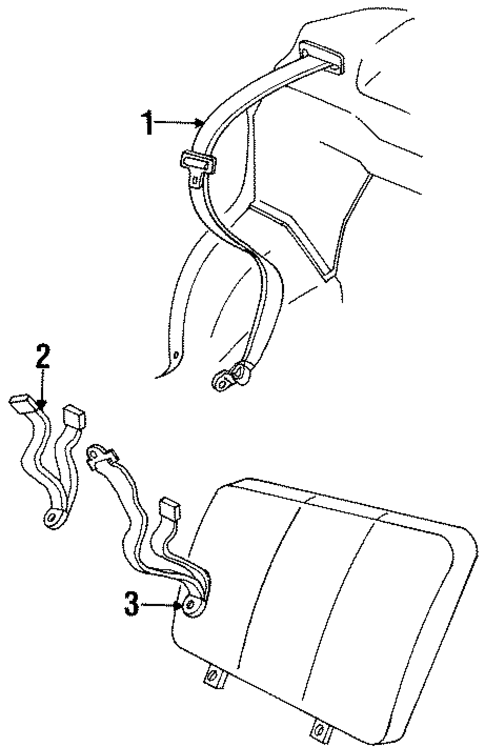 1
2
3