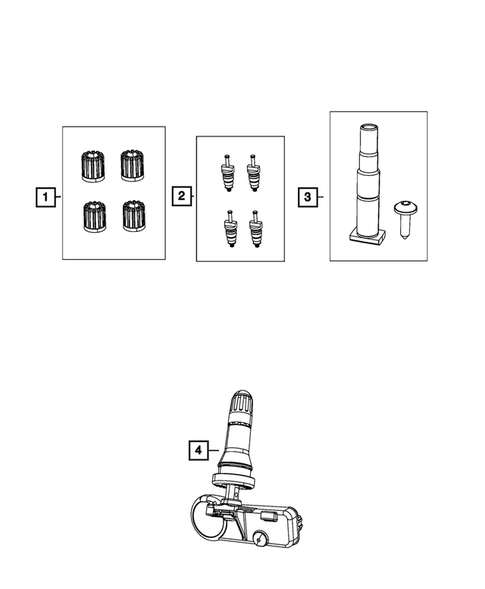 1
2
3
4