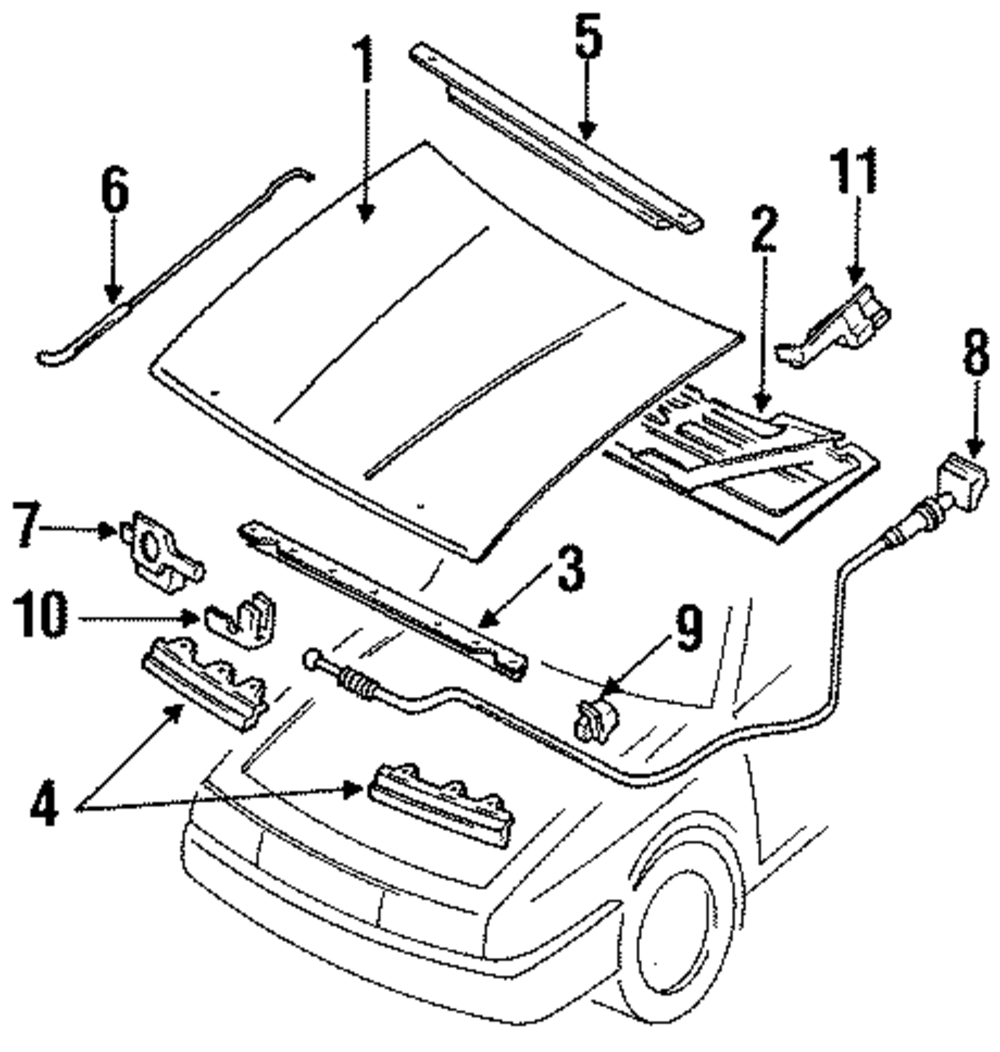 1
5
6
11
2
8
7
3
10
9
4