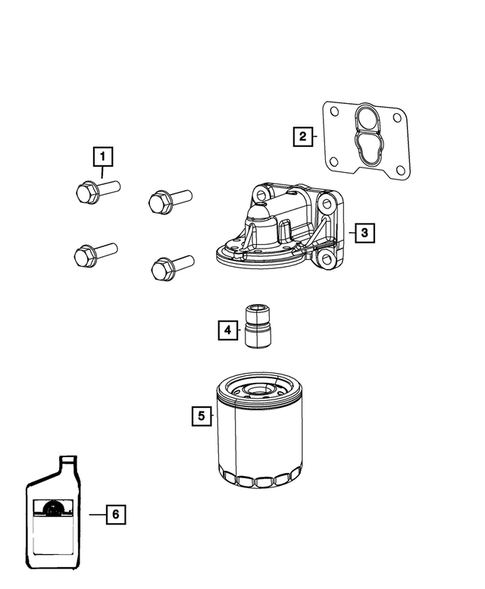 1
2
3
4
5
6