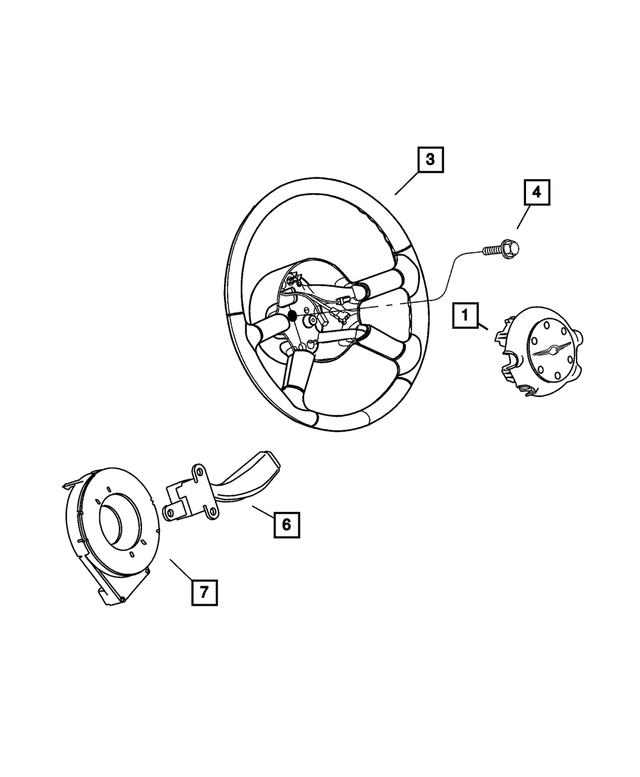 3
4
1
6
7