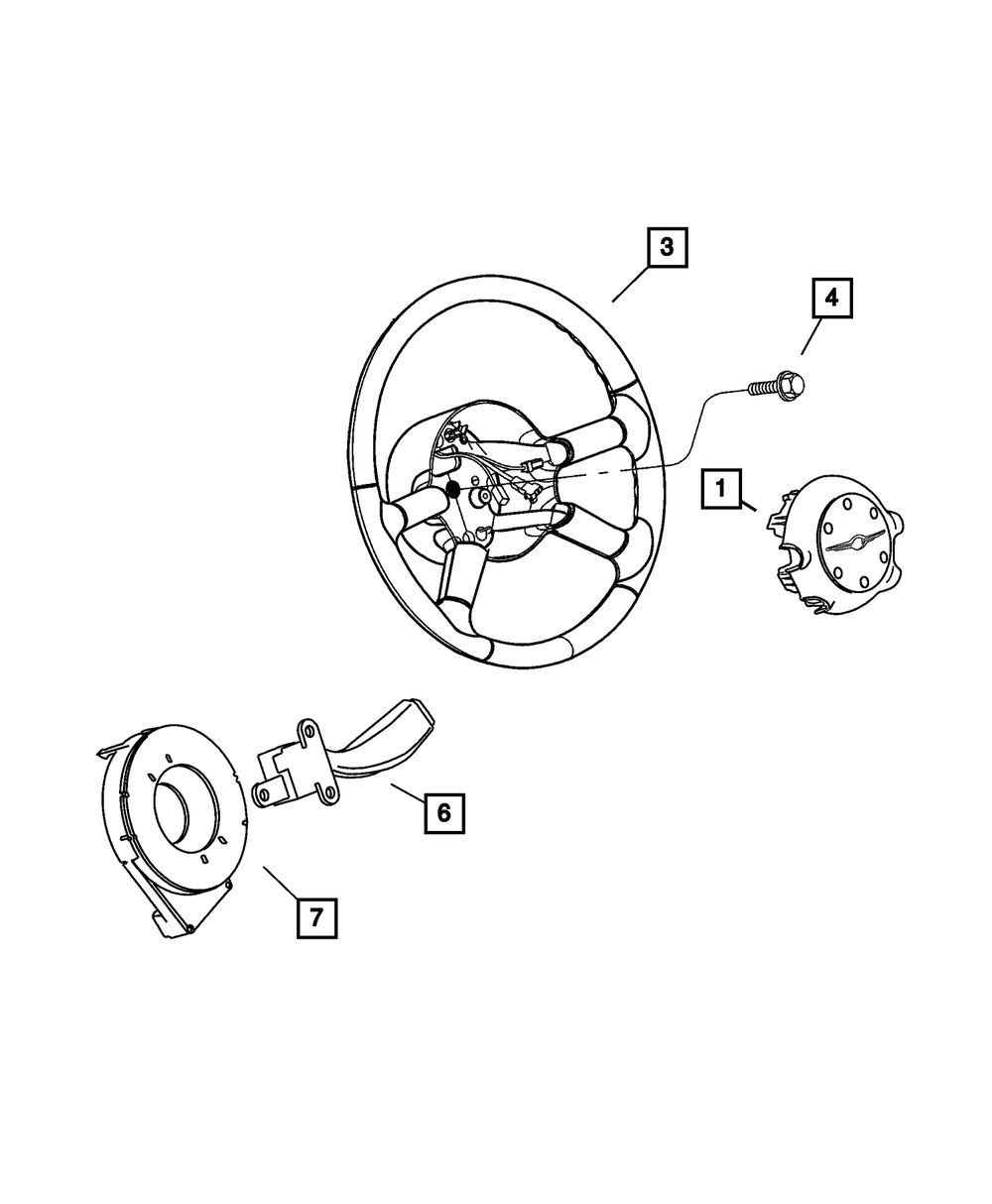 3
4
1
6
7