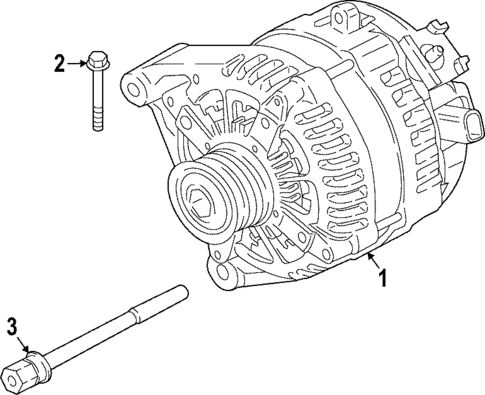 2

1

3