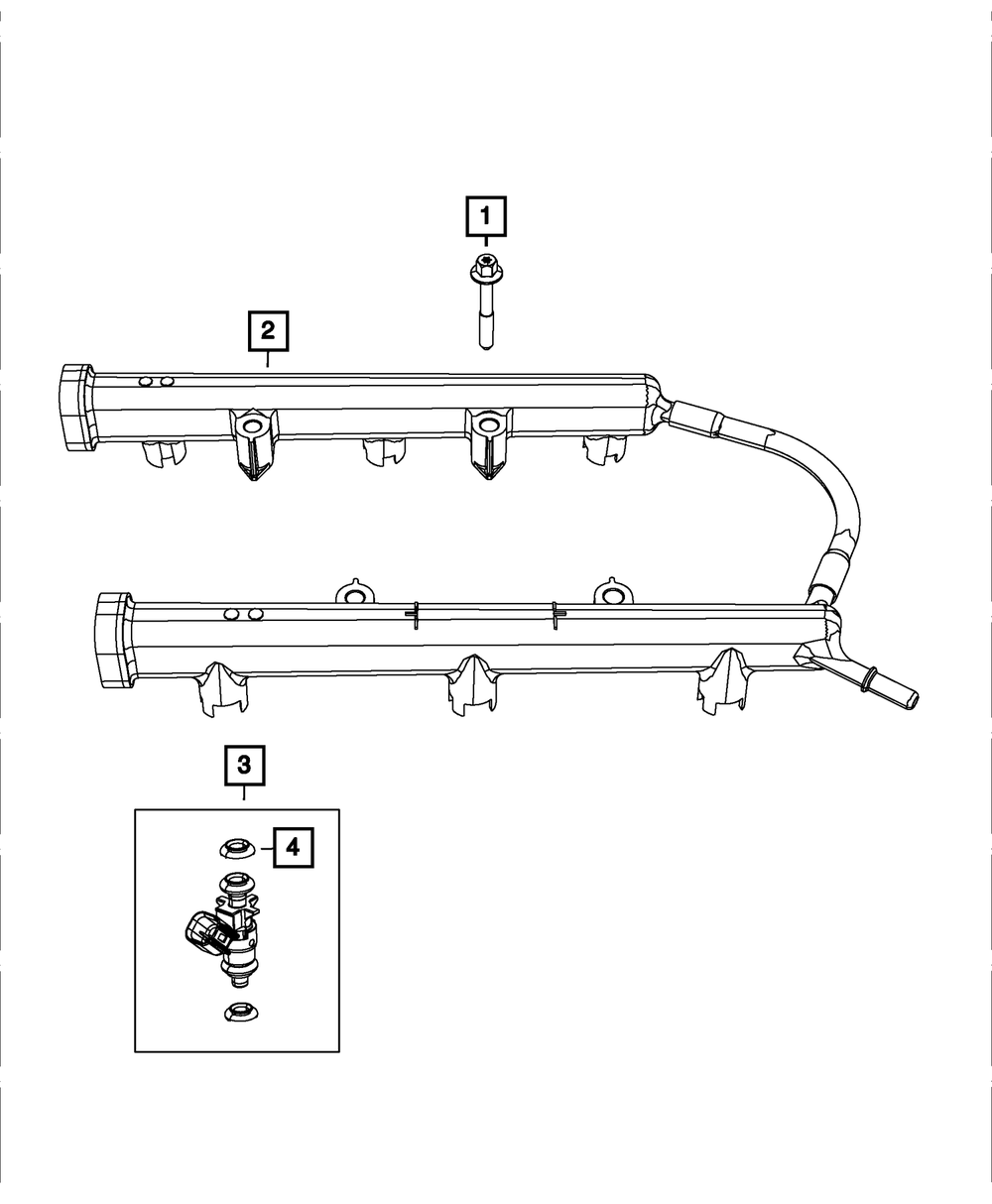 1
2
3
4