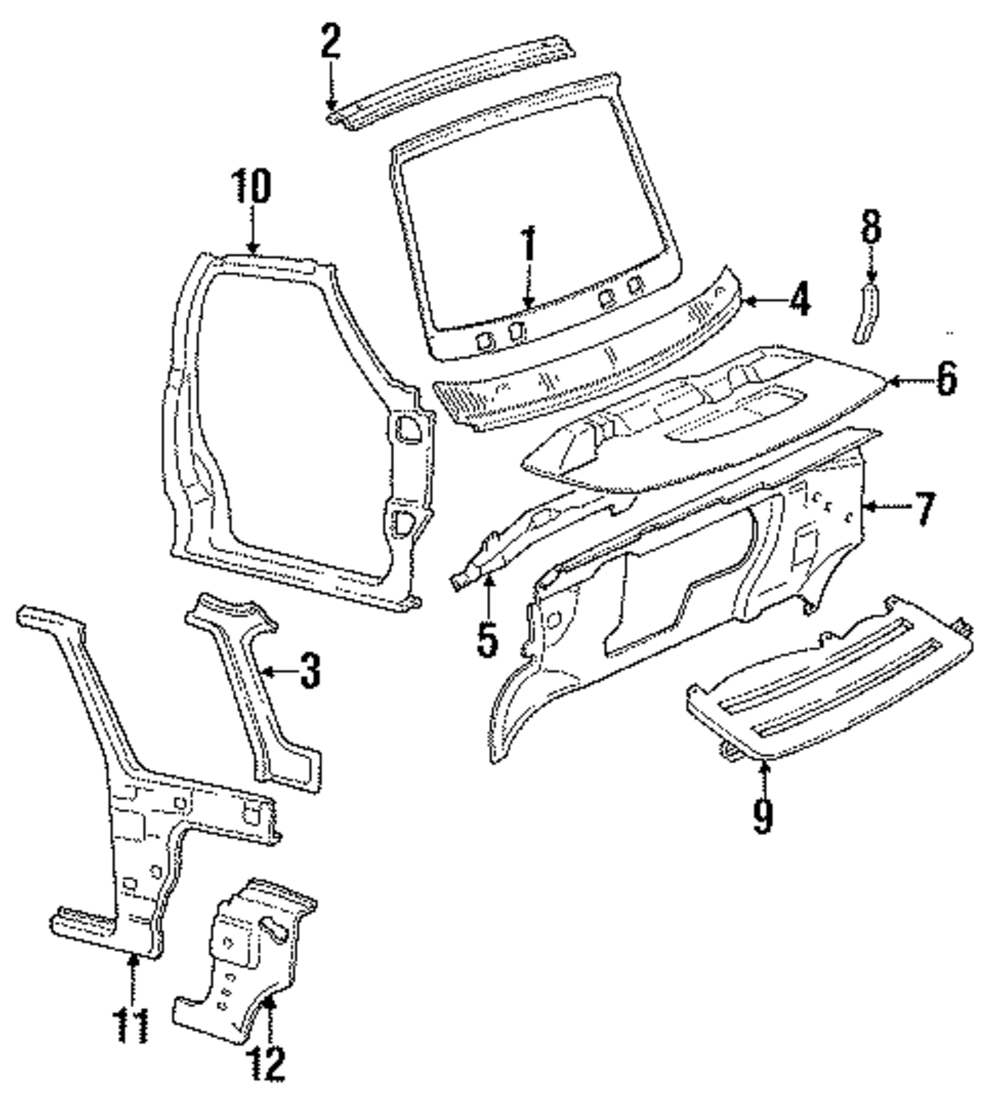 2
10
1
8
4
6
7
5
3
9
11
12