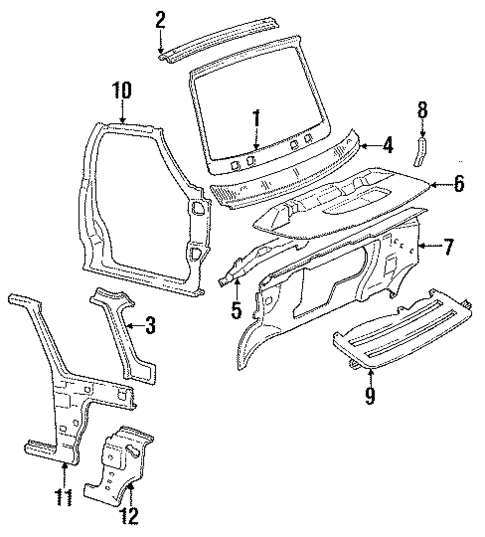 2
10
1
8
4
6
7
5
3
9
11
12