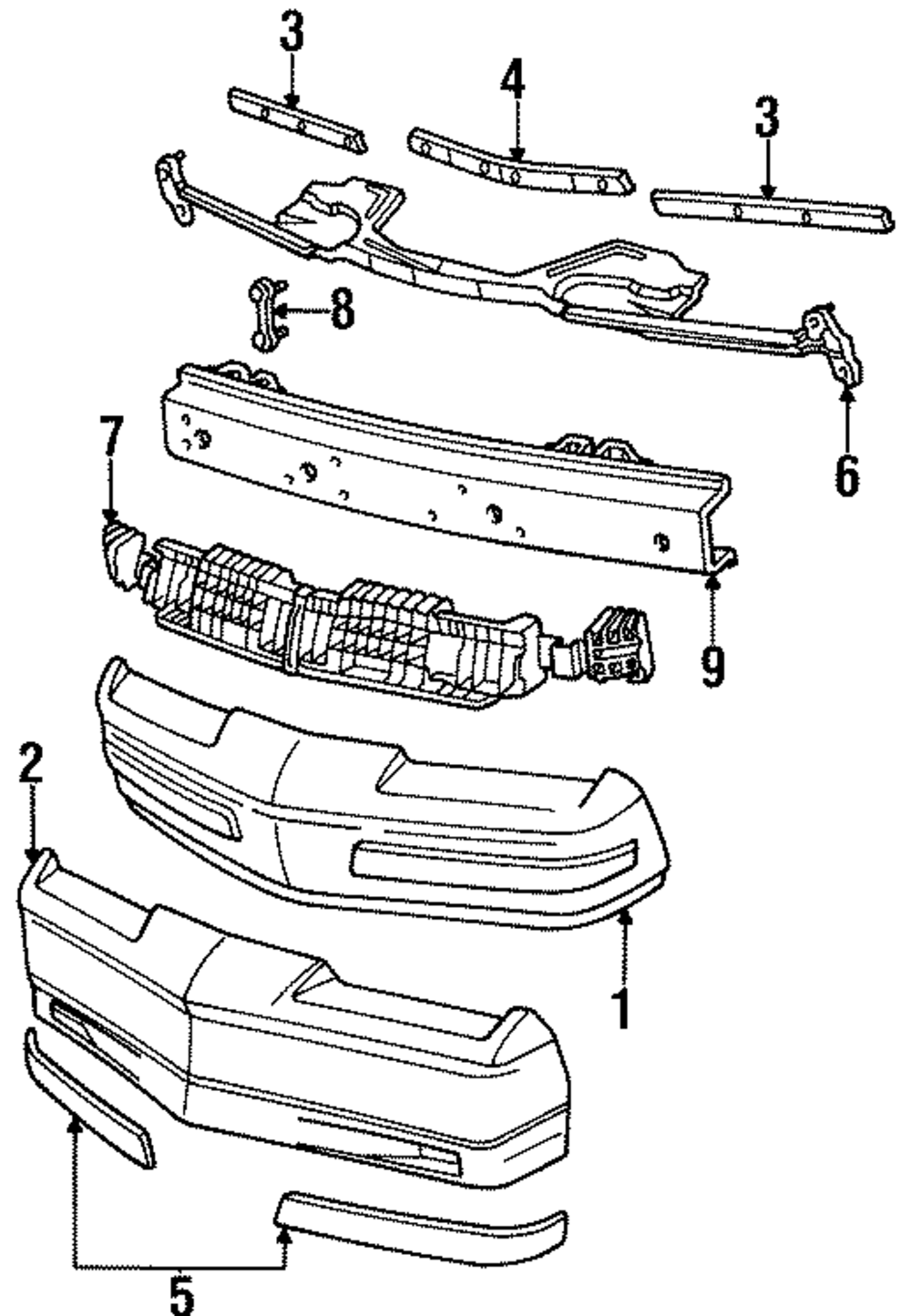 3
4
3
8
6
7
9
2
1
5