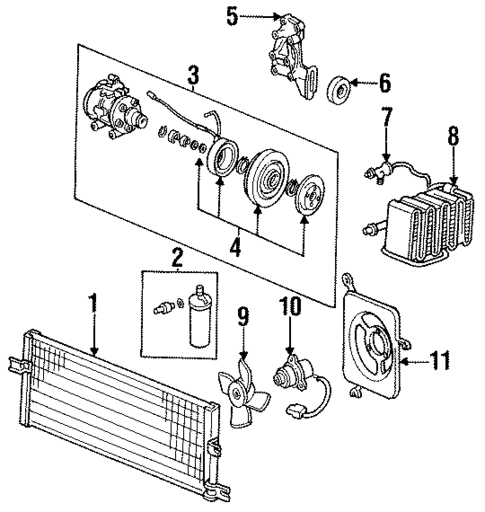 5
3
6
7
8
4
2
1
9
10
11