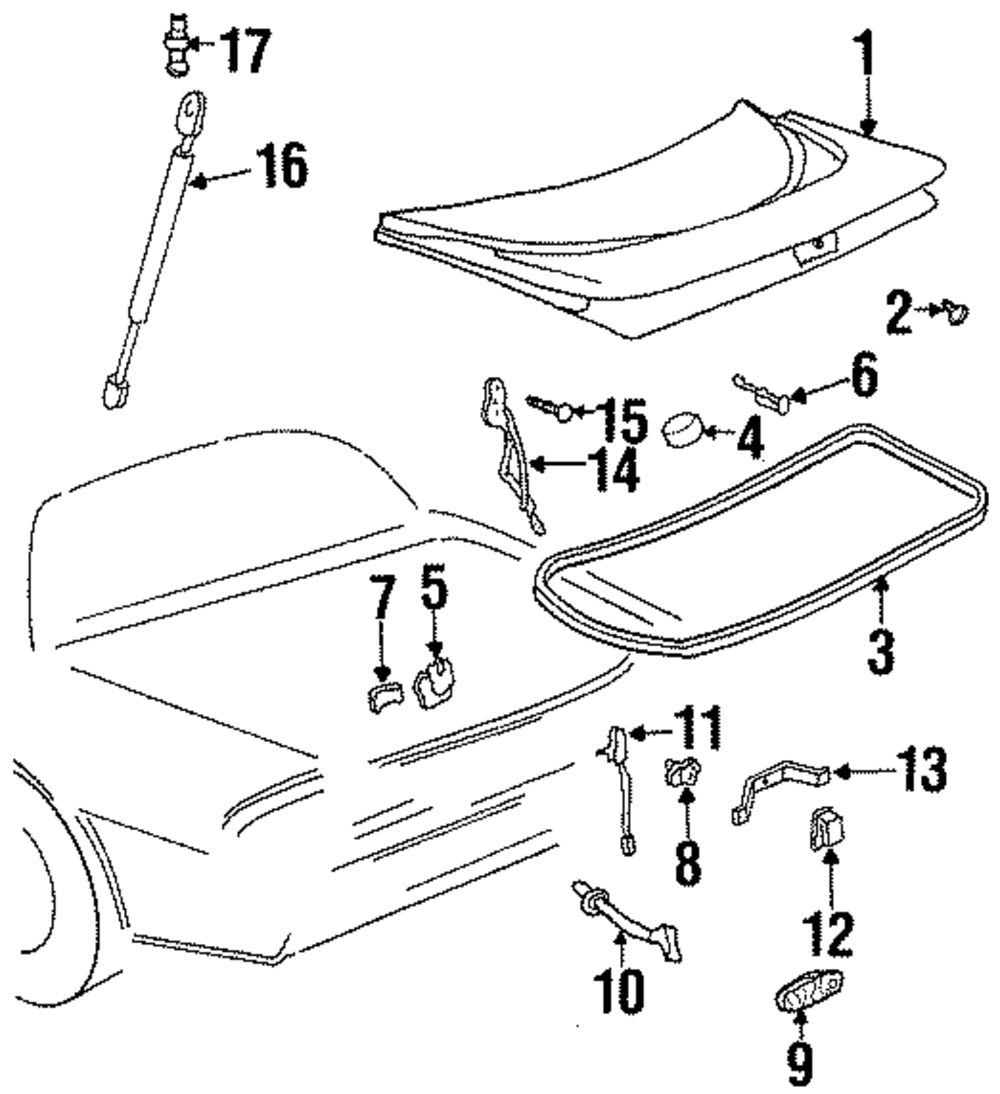 17
1
16
2
6
15
4
14
7
5
3
11
13
8
12
10
9