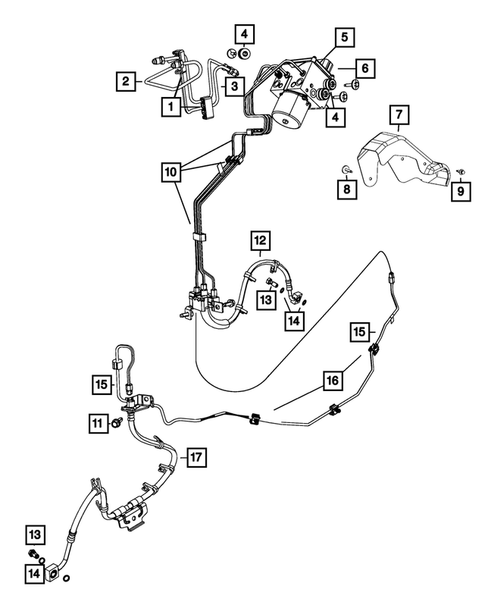 4
5
2
3
6
1
4
7
10
8
9
12
13
14
15
16
15
11
17
13
14