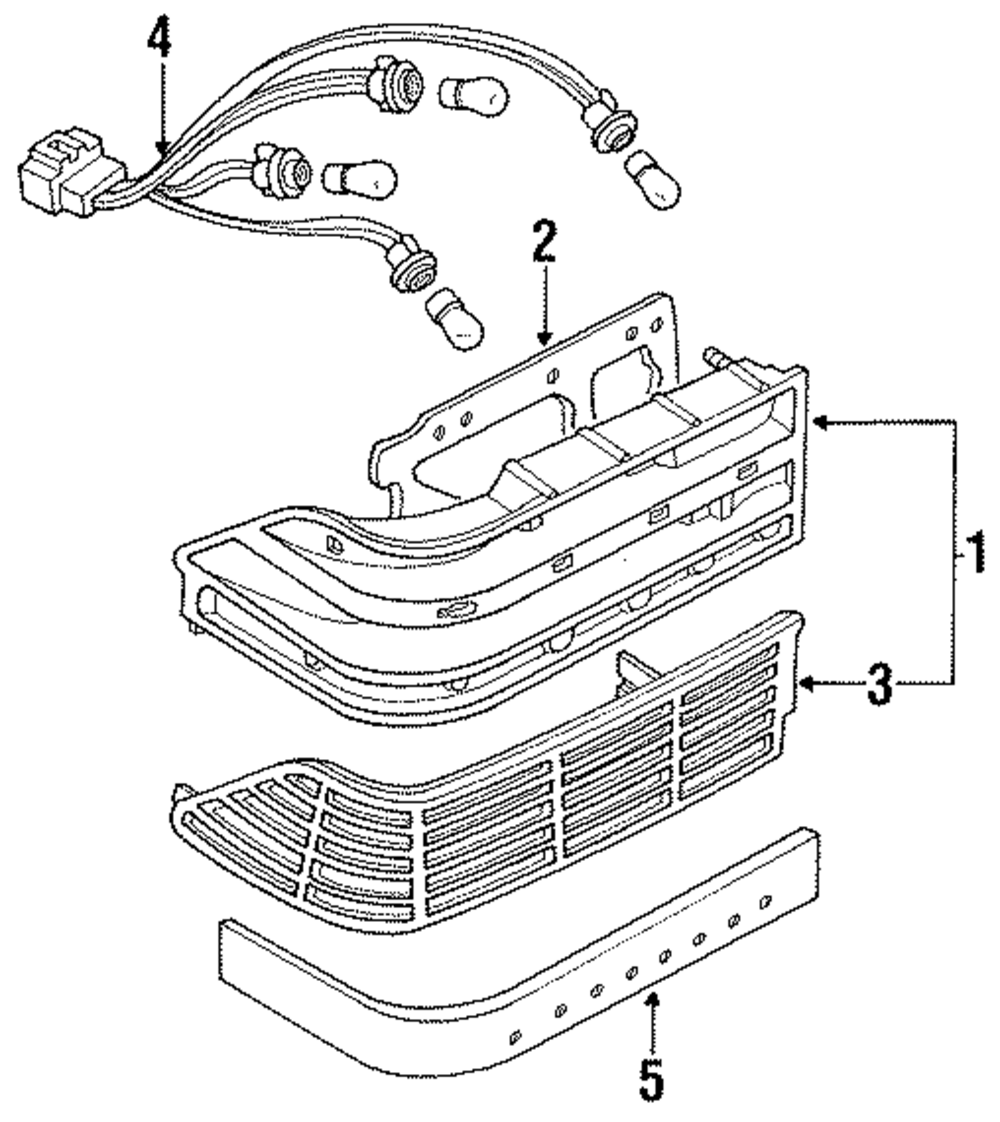 4
2
1
3
5