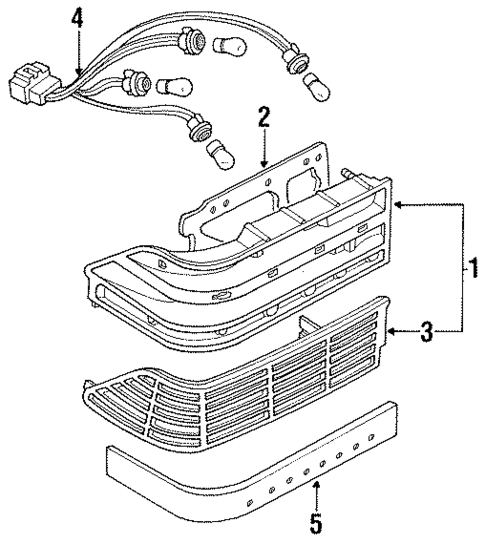 4
2
1
3
5