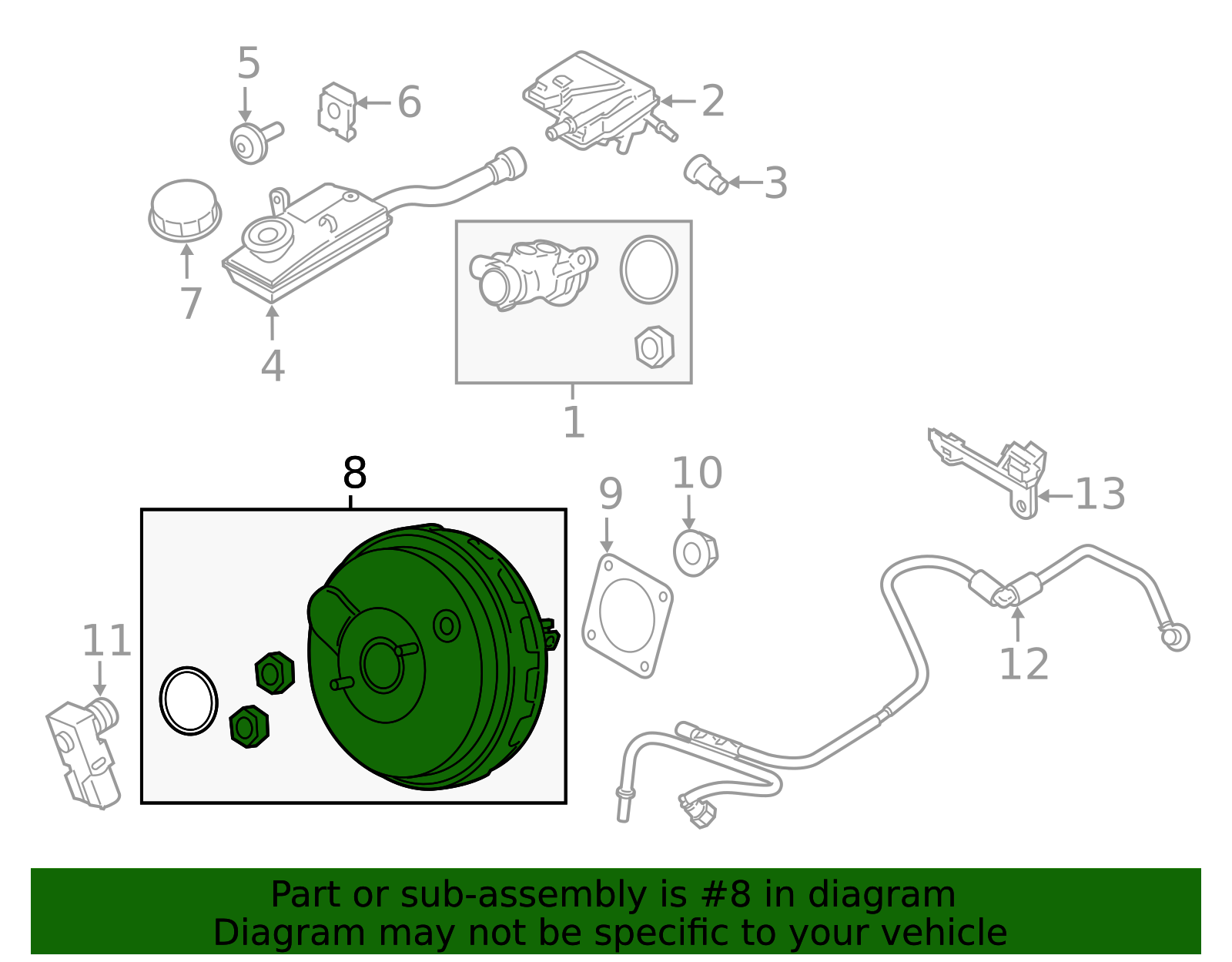 5
6
2
3
7
4
1
8
9
10
13
11
12

Part or sub-assembly is #8 in diagram
Diagram may not be specific to your vehicle