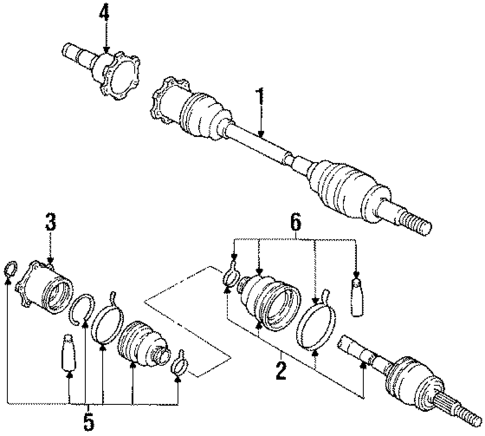 4
1
3
6
2
5