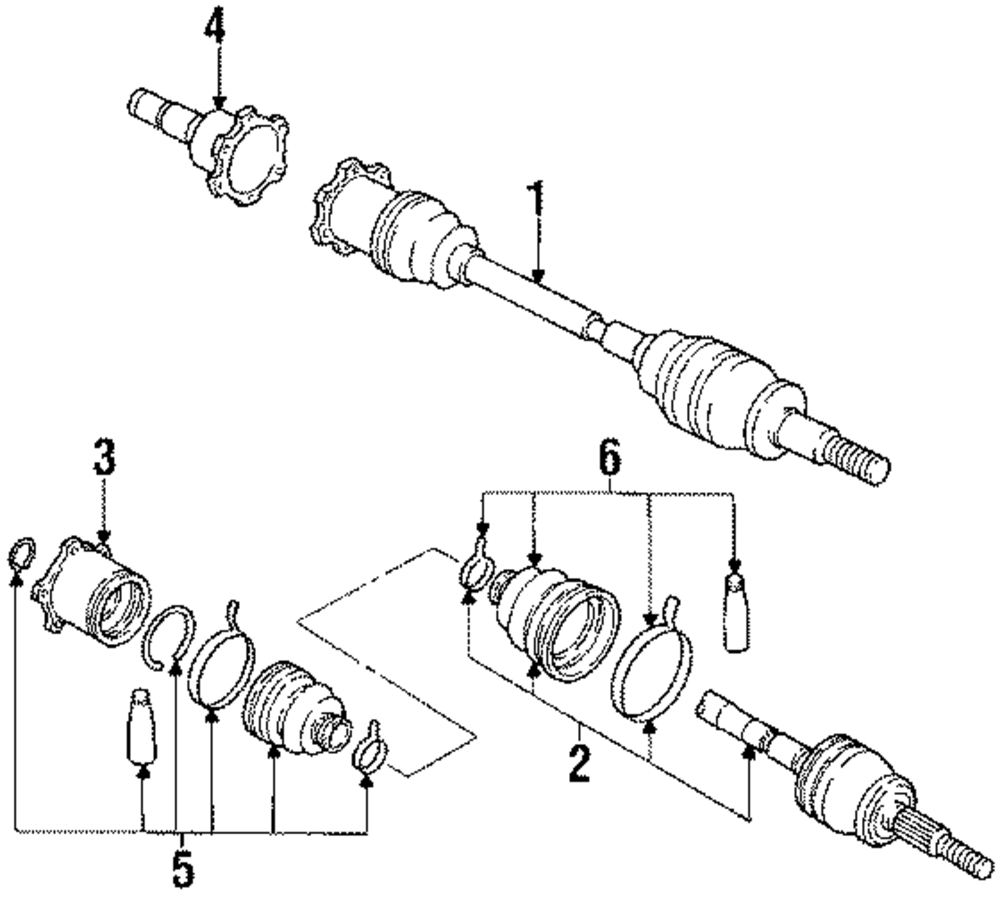 4
1
3
6
2
5