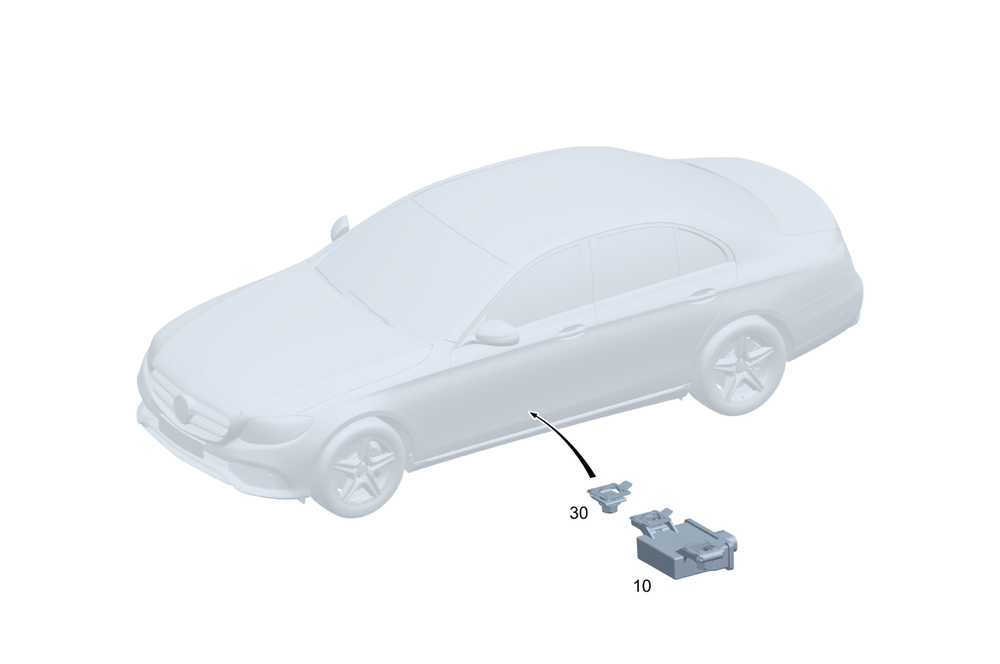 30

10