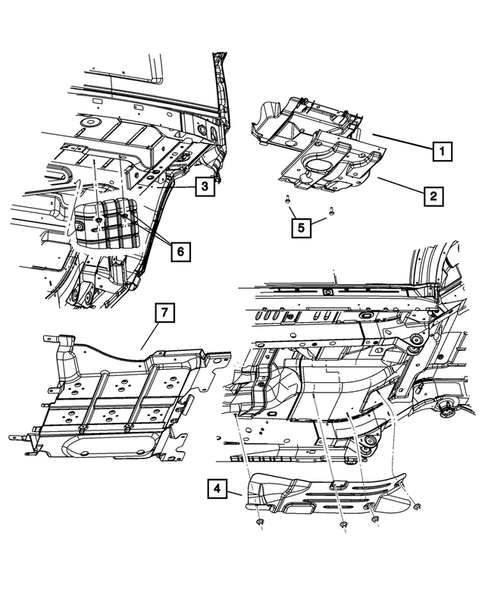 1
2
3
5
6
7
4