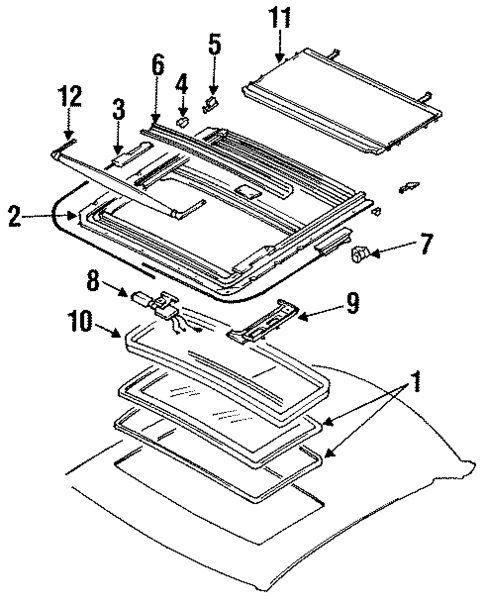 11
5
6
4
12
3
2
7
8
9
10
1