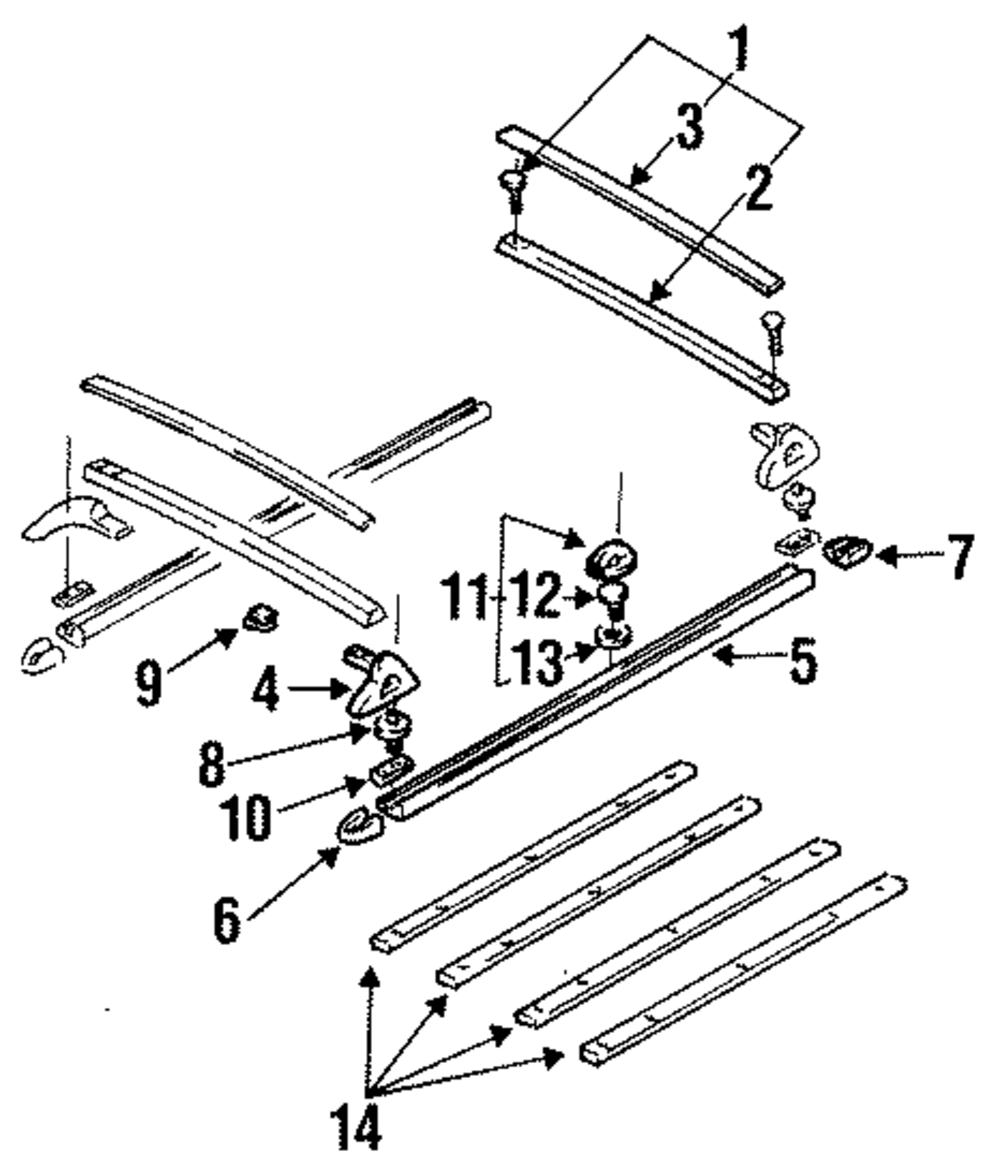 1
3
2
7
11
12
13
5
9
4
8
10
6
14