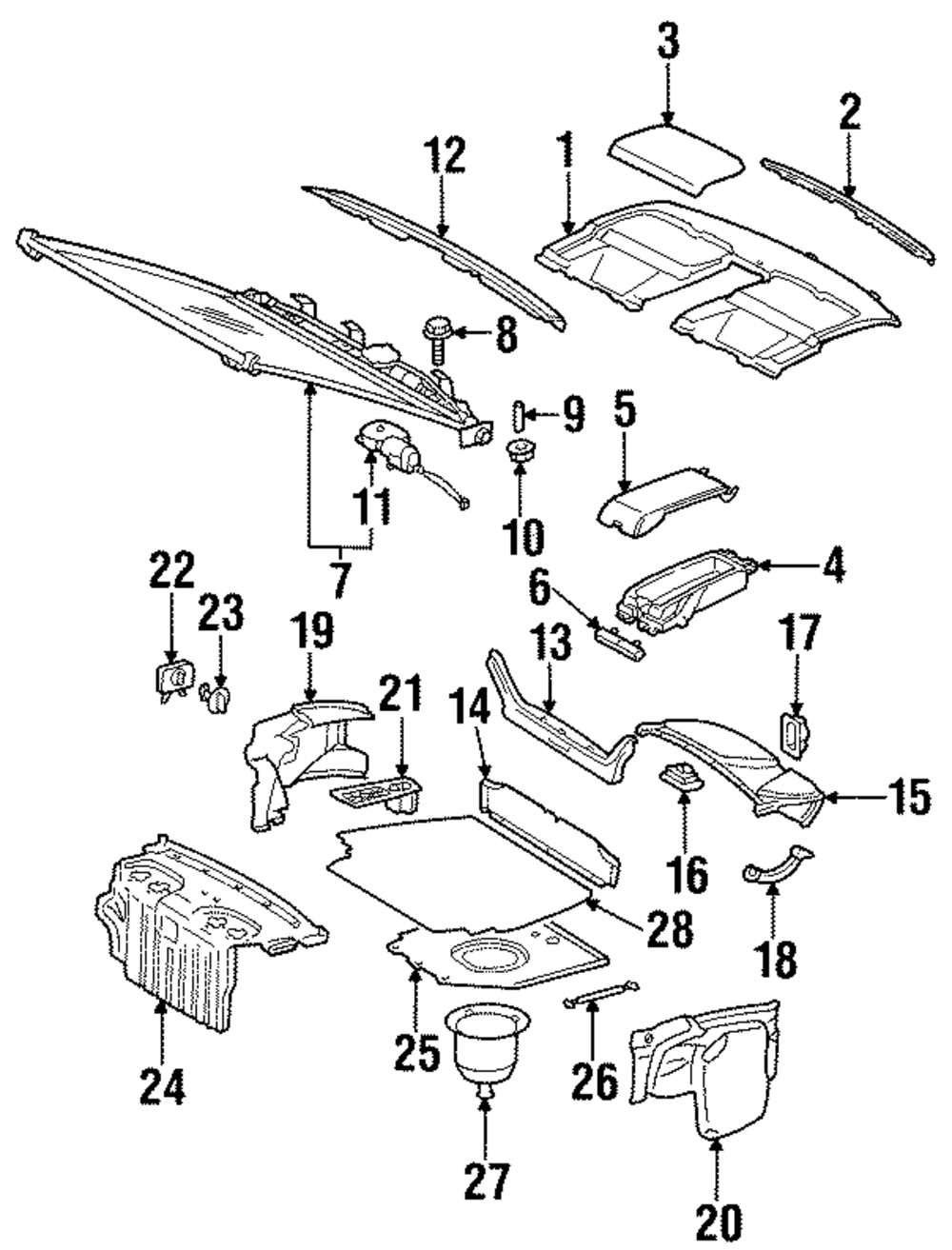 3
2
12
1
8
9
5
11
10
7
4
22
23
6
19
13
17
21
14
15
16
18
28
24
25
26
27
20