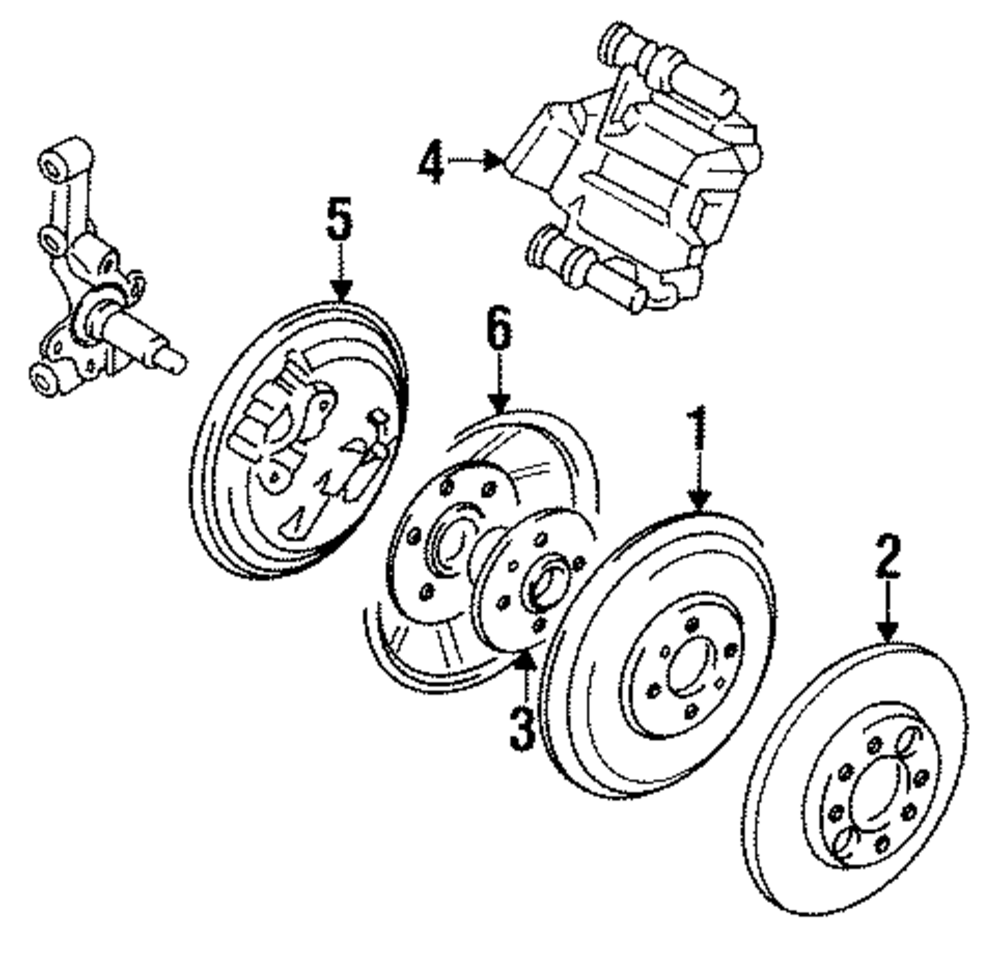 4
5
6
1
2
3